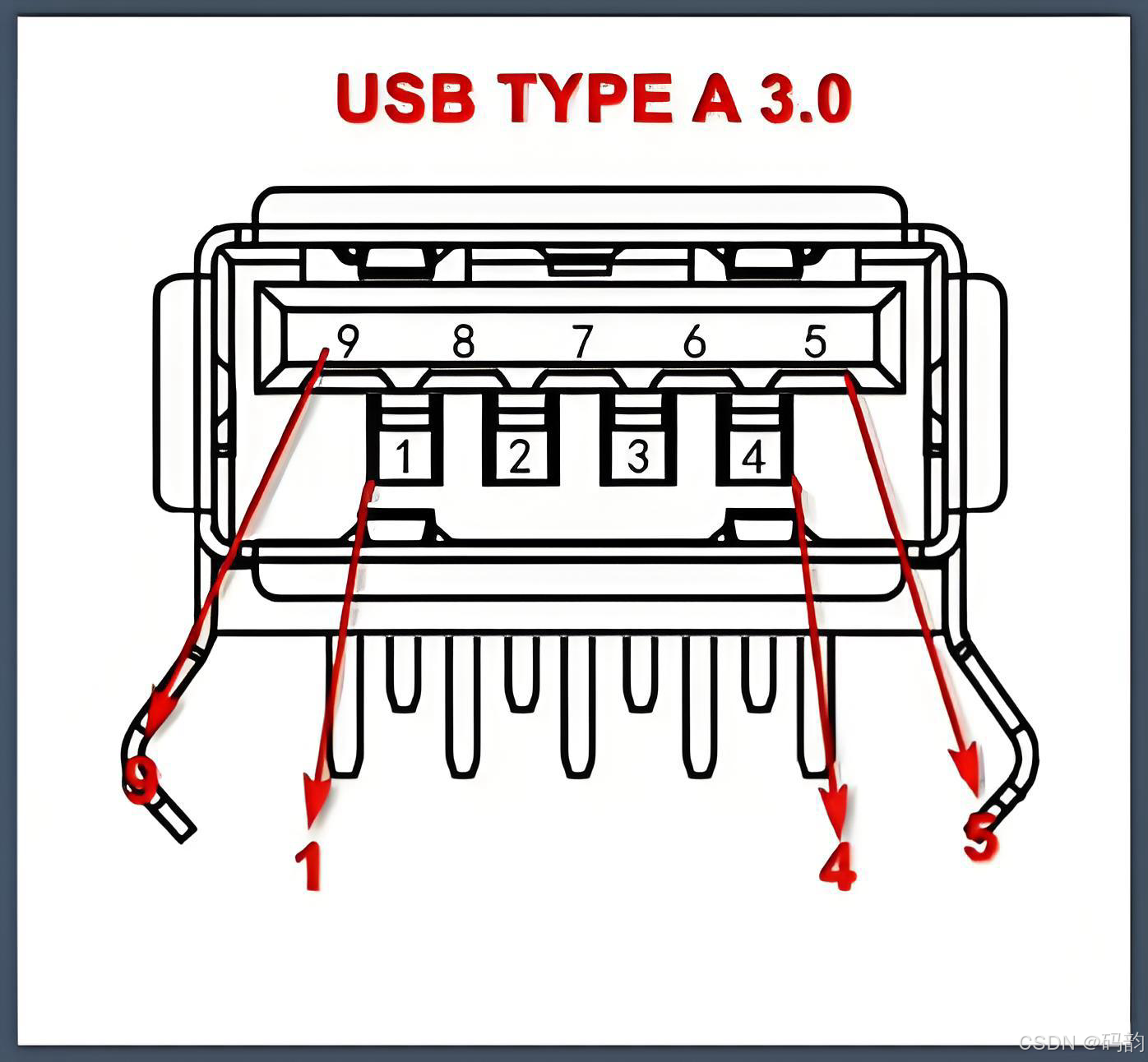 USB TYPE A 3.0

9 8 7 6 5

1 2 3 4

9

1

4

5

CSDN @码韵