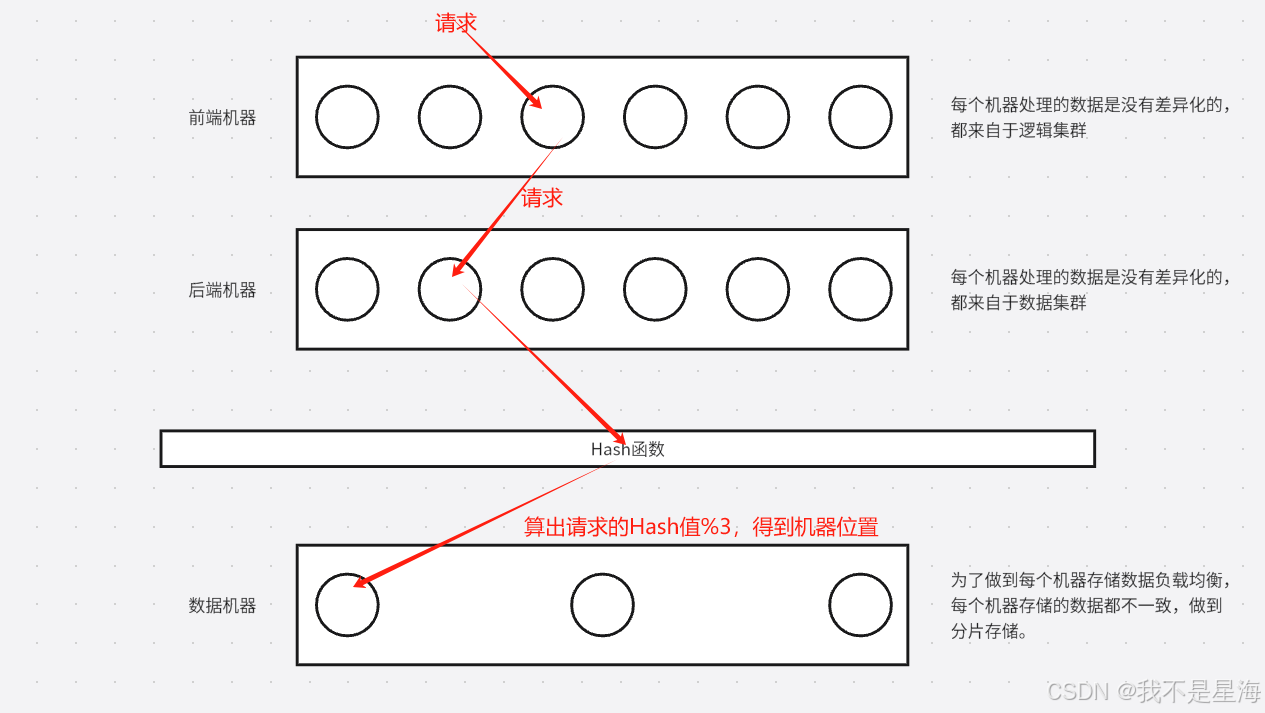 请求

前端机器

每个机器处理的数据是没有差异化的，都来自于逻辑集群

请求

后端机器

每个机器处理的数据是没有差异化的，都来自于数据集群

Hash函数

算出请求的Hash值%3，得到机器位置

数据机器

为了做到每个机器存储数据负载均衡，每个机器存储的数据都不一致，做到分片存储。

CSDN @我不是星海