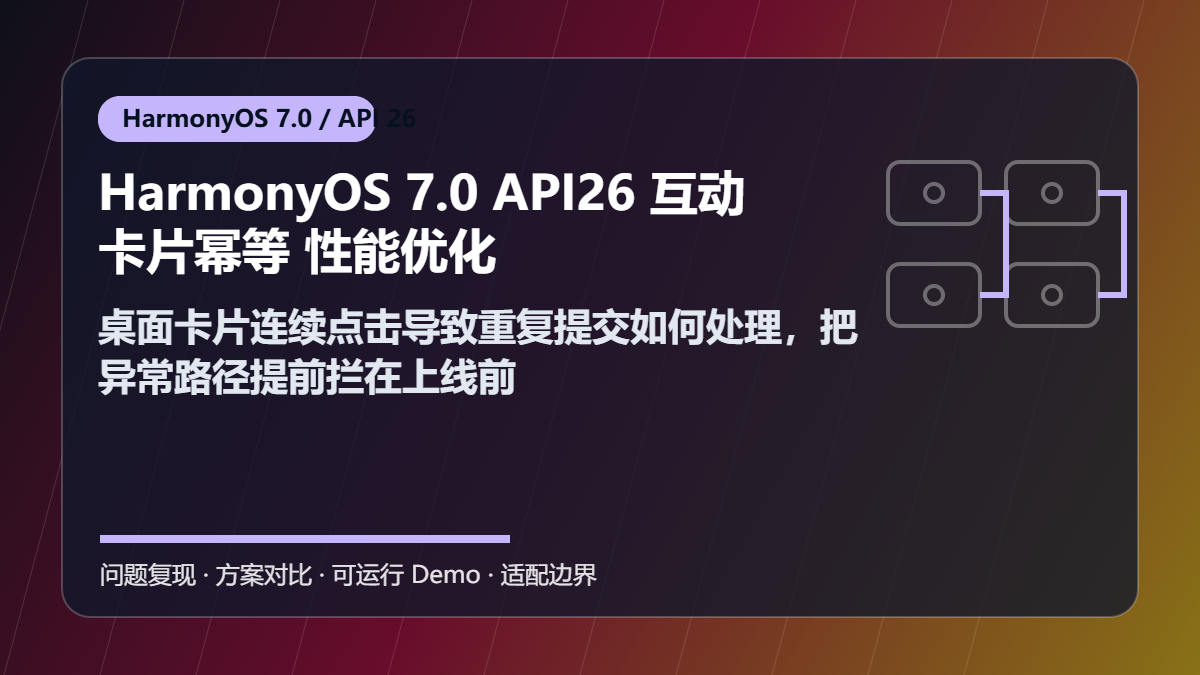 HarmonyOS 7.0 / API 26

HarmonyOS 7.0 API26 互动卡片幂等 性能优化

桌面卡片连续点击导致重复提交如何处理，把异常路径提前拦在上线前

问题复现 · 方案对比 · 可运行 Demo · 适配边界