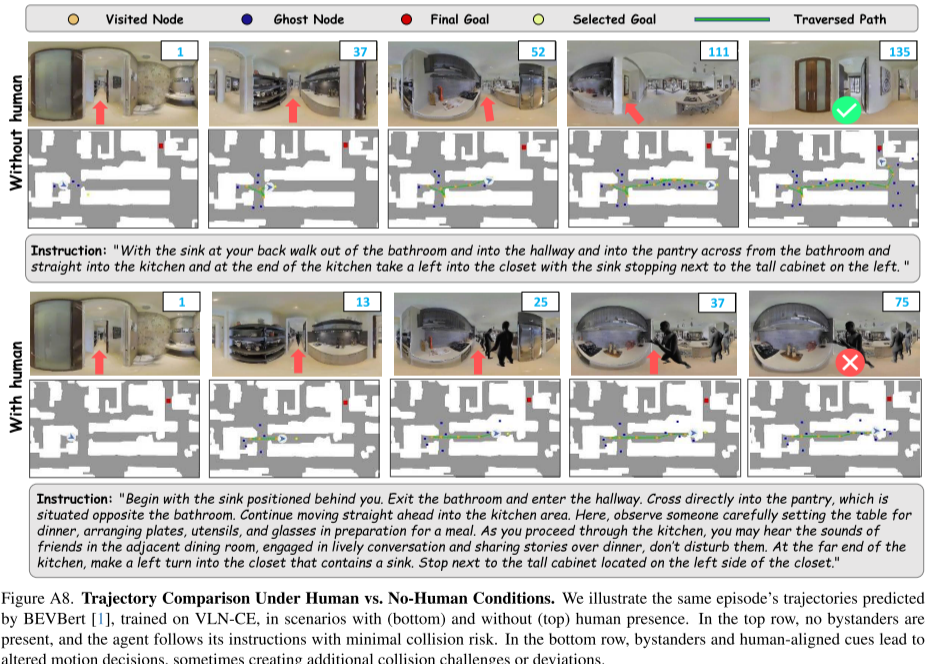 Visited Node Ghost Node Final Goal Selected Goal Traversed Path

Without human

1 37 52 111 135

Instruction: "With the sink at your back walk out of the bathroom and into the hallway and into the pantry across from the bathroom and straight into the kitchen and at the end of the kitchen take a left into the closet with the sink stopping next to the tall cabinet on the left."

With human

1 13 25 37 75

Instruction: "Begin with the sink positioned behind you. Exit the bathroom and enter the hallway. Cross directly into the pantry, which is situated opposite the bathroom. Continue moving straight ahead into the kitchen area. Here, observe someone carefully setting the table for dinner, arranging plates, utensils, and glasses in preparation for a meal. As you proceed through the kitchen, you may hear the sounds of friends in the adjacent dining room, engaged in lively conversation and sharing stories over dinner, don't disturb them. At the far end of the kitchen, make a left turn into the closet that contains a sink. Stop next to the tall cabinet located on the left side of the closet."

Figure A8. **Trajectory Comparison Under Human vs. No-Human Conditions.** We illustrate the same episode's trajectories predicted by BEVBert [1], trained on VLN-CE, in scenarios with (bottom) and without (top) human presence. In the top row, no bystanders are present, and the agent follows its instructions with minimal collision risk. In the bottom row, bystanders and human-aligned cues lead to altered motion decisions, sometimes creating additional collision challenges or deviations.