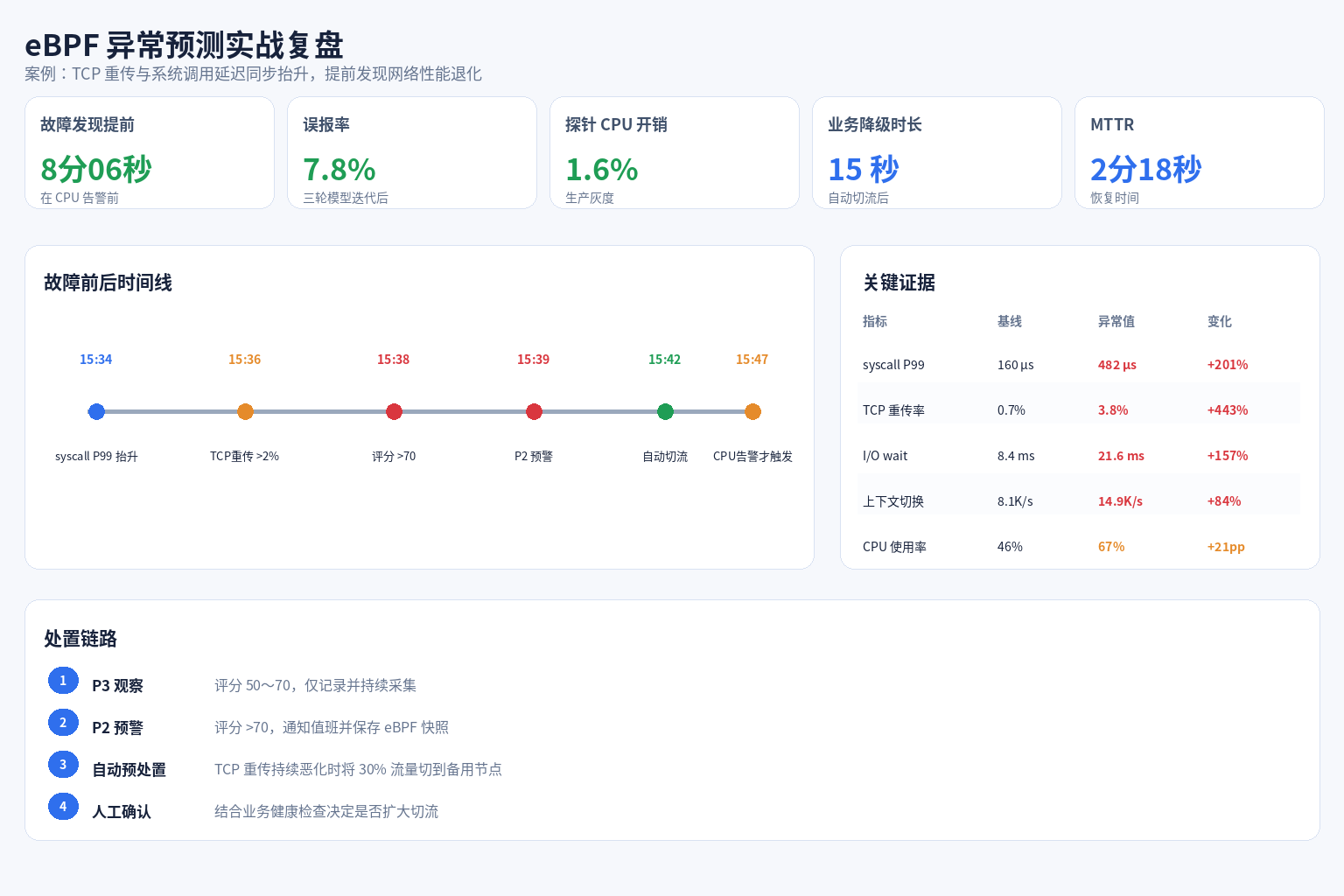 eBPF 异常预测实战复盘
案例：TCP 重传与系统调用延迟同步抬升，提前发现网络性能退化

故障发现提前
8分06秒
在 CPU 告警前

误报率
7.8%
三轮模型迭代后

探针 CPU 开销
1.6%
生产灰度

业务降级时长
15 秒
自动切流后

MTTR
2分18秒
恢复时间

故障前后时间线

15:34
syscall P99 抬升

15:36
TCP重传 >2%

15:38
评分 >70

15:39
P2 预警

15:42
自动切流

15:47
CPU告警才触发

关键证据

| 指标 | 基线 | 异常值 | 变化 |
|---|---|---|---|
| syscall P99 | 160 µs | 482 µs | +201% |
| TCP 重传率 | 0.7% | 3.8% | +443% |
| I/O wait | 8.4 ms | 21.6 ms | +157% |
| 上下文切换 | 8.1K/s | 14.9K/s | +84% |
| CPU 使用率 | 46% | 67% | +21pp |

处置链路

1 P3 观察 评分 50～70，仅记录并持续采集
2 P2 预警 评分 >70，通知值班并保存 eBPF 快照
3 自动预处置 TCP 重传持续恶化时将 30% 流量切到备用节点
4 人工确认 结合业务健康检查决定是否扩大切流