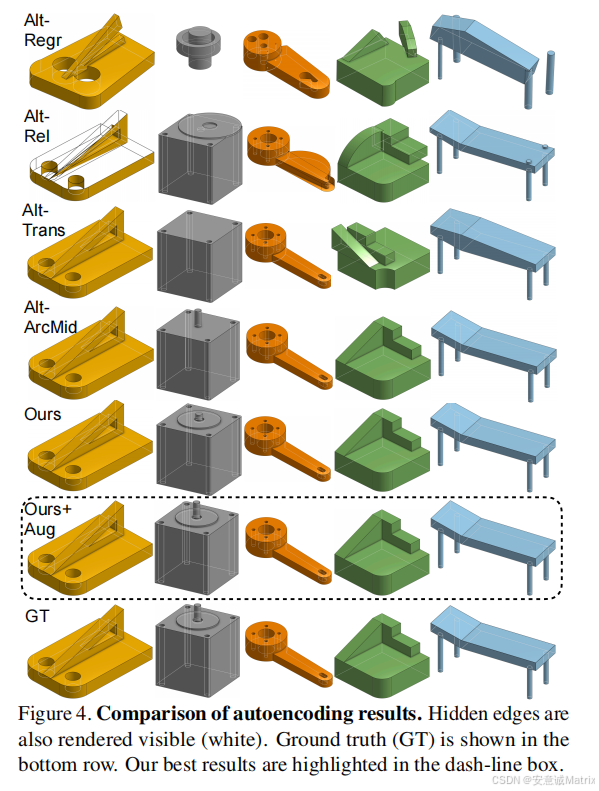 Alt-Regr

Alt-Rel

Alt-Trans

Alt-ArcMid

Ours

Ours+Aug

GT

Figure 4. **Comparison of autoencoding results.** Hidden edges are also rendered visible (white). Ground truth (GT) is shown in the bottom row. Our best results are highlighted in the dash-line box.

CSDN @安意诚Matrix