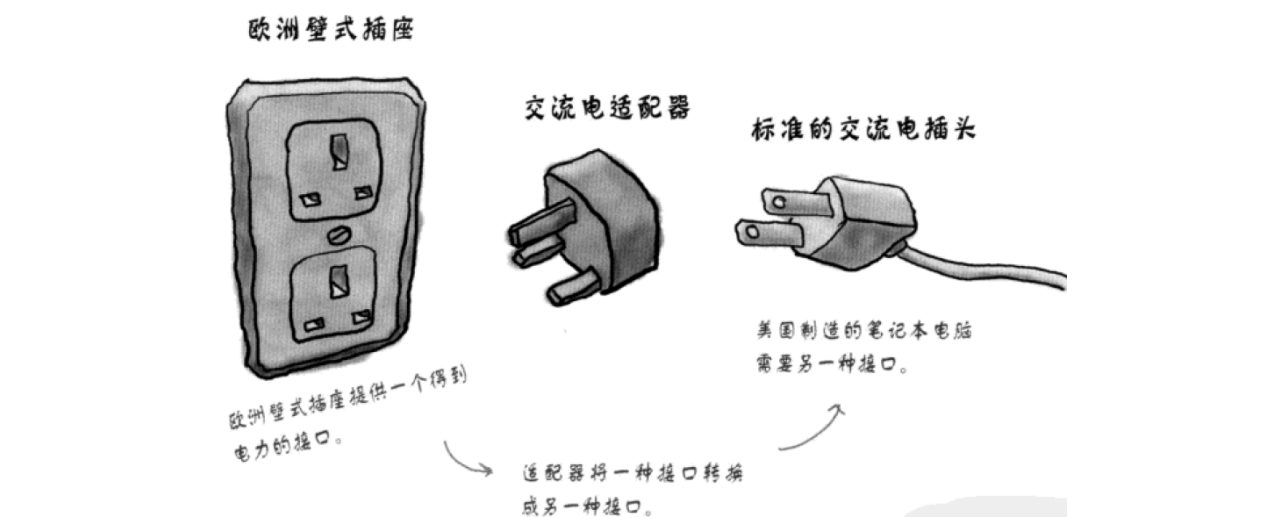 欧洲壁式插座

交流电适配器

标准的交流电插头

欧洲壁式插座提供一个得到电力的接口。

适配器将一种接口转换成另一种接口。

美国制造的笔记本电脑需要另一种接口。