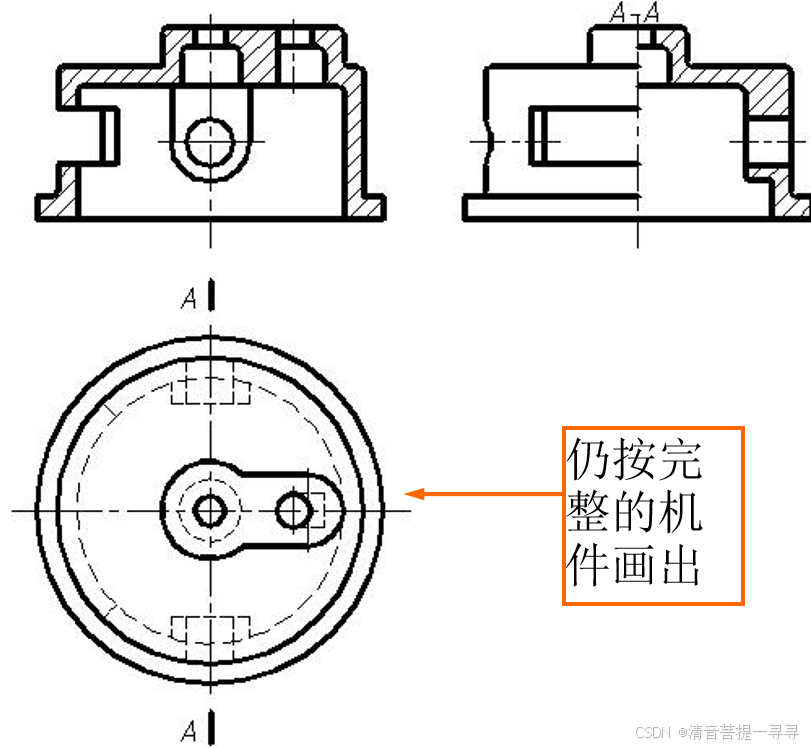 A-A

A

仍按完整的机件画出

A

CSDN @清音菩提一寻寻