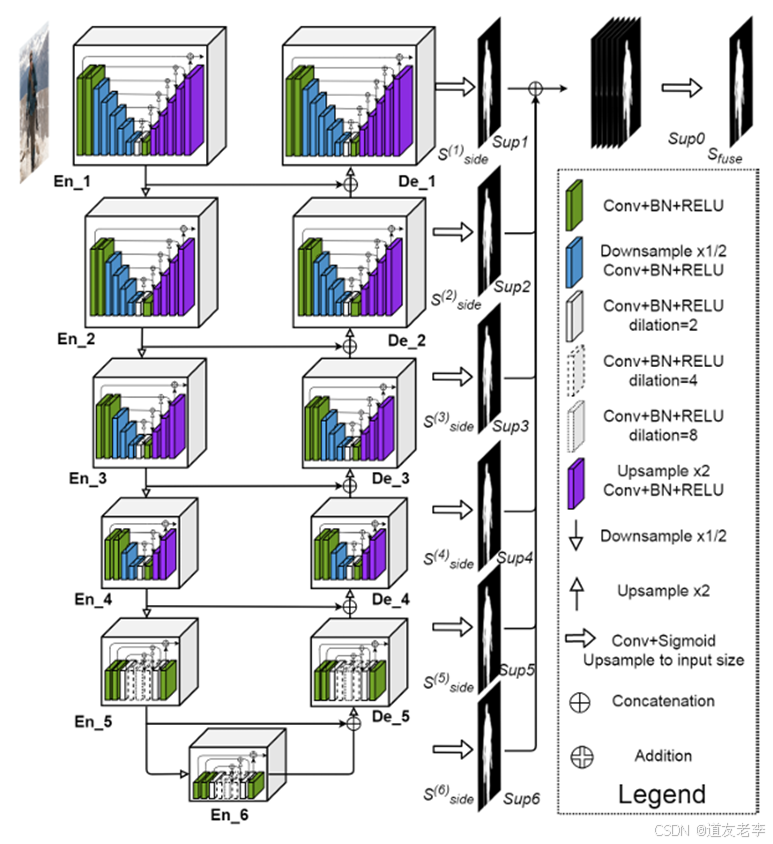 En_1

De_1

$S^{(1)}_{side}$ Sup1

Sup0 $S_{fuse}$

En_2

De_2

$S^{(2)}_{side}$ Sup2

En_3

De_3

$S^{(3)}_{side}$ Sup3

En_4

De_4

$S^{(4)}_{side}$ Sup4

En_5

De_5

$S^{(5)}_{side}$ Sup5

En_6

$S^{(6)}_{side}$ Sup6

Conv+BN+RELU

Downsample x1/2
Conv+BN+RELU

Conv+BN+RELU
dilation=2

Conv+BN+RELU
dilation=4

Conv+BN+RELU
dilation=8

Upsample x2
Conv+BN+RELU

Downsample x1/2

Upsample x2

Conv+Sigmoid
Upsample to input size

Concatenation

Addition

Legend

CSDN @道友老李