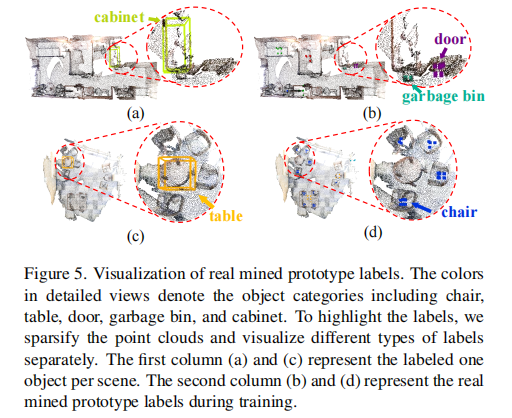 cabinet

(a)

door

garbage bin

(b)

table

(c)

chair

(d)

Figure 5. Visualization of real mined prototype labels. The colors in detailed views denote the object categories including chair, table, door, garbage bin, and cabinet. To highlight the labels, we sparsify the point clouds and visualize different types of labels separately. The first column (a) and (c) represent the labeled one object per scene. The second column (b) and (d) represent the real mined prototype labels during training.