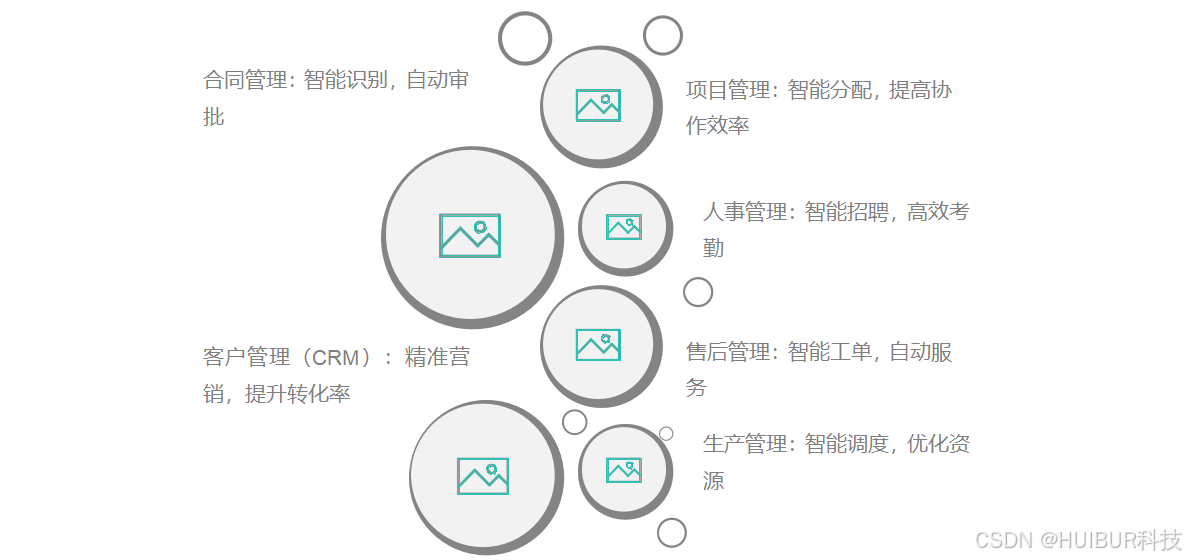 合同管理：智能识别，自动审批

项目管理：智能分配，提高协作效率

人事管理：智能招聘，高效考勤

客户管理（CRM）：精准营销，提升转化率

售后管理：智能工单，自动服务

生产管理：智能调度，优化资源

CSDN @HUIBUR科技