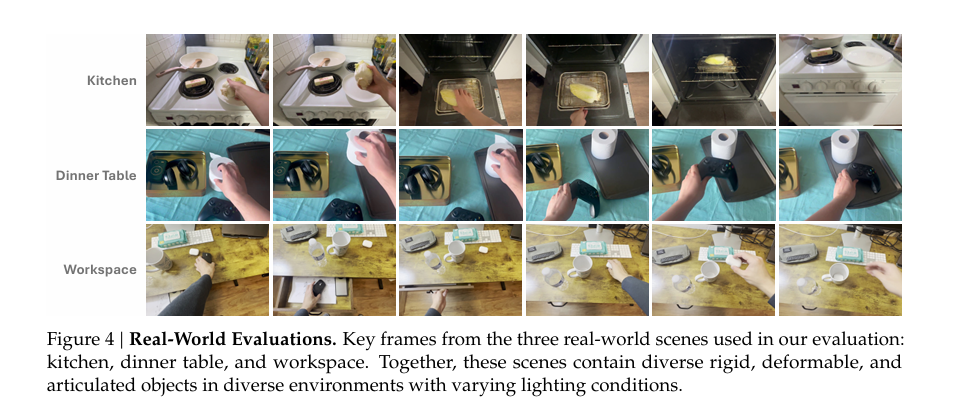 Kitchen

Dinner Table

Workspace

Figure 4 | **Real-World Evaluations.** Key frames from the three real-world scenes used in our evaluation: kitchen, dinner table, and workspace. Together, these scenes contain diverse rigid, deformable, and articulated objects in diverse environments with varying lighting conditions.