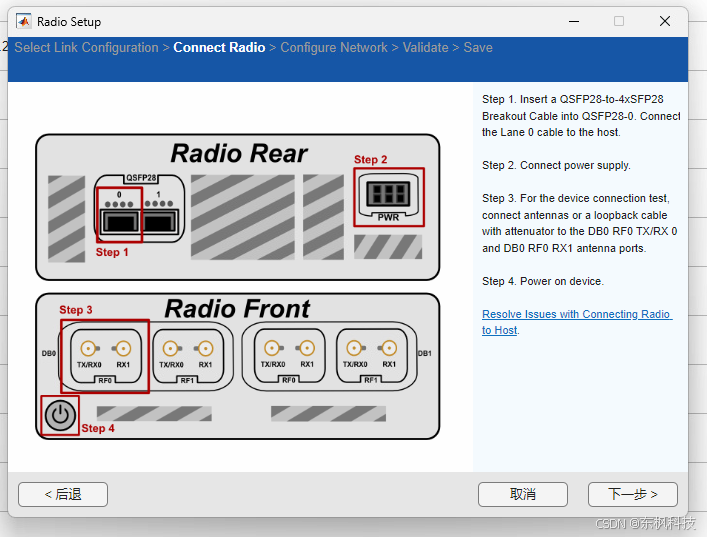 Radio Setup

Select Link Configuration > Connect Radio > Configure Network > Validate > Save

Radio Rear

QSFP28

0

1

Step 1

Step 2

PWR

Radio Front

Step 3

DB0

TX/RX0 RX1

RF0

TX/RX0 RX1

RF1

TX/RX0 RX1

RF0

TX/RX0 RX1

RF1

DB1

Step 4

Step 1. Insert a QSFP28-to-4xSFP28 Breakout Cable into QSFP28-0. Connect the Lane 0 cable to the host.

Step 2. Connect power supply.

Step 3. For the device connection test, connect antennas or a loopback cable with attenuator to the DB0 RF0 TX/RX 0 and DB0 RF0 RX1 antenna ports.

Step 4. Power on device.

Resolve Issues with Connecting Radio to Host.

< 后退

取消

下一步 >

CSDN @东枫科技