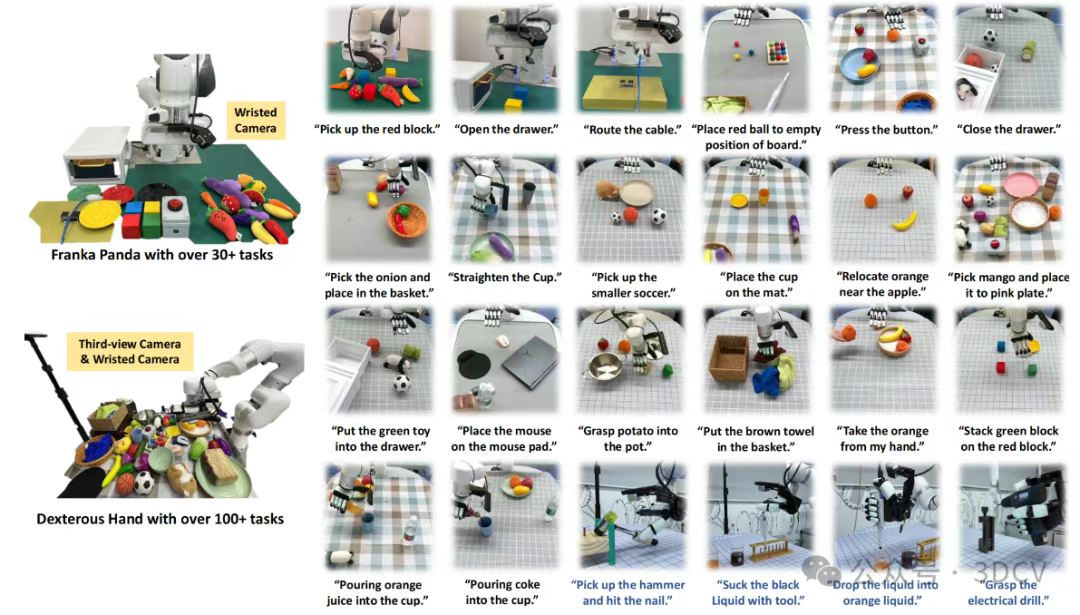 Wristed Camera

Franka Panda with over 30+ tasks

Third-view Camera & Wristed Camera

Dexterous Hand with over 100+ tasks

"Pick up the red block."

"Open the drawer."

"Route the cable."

"Place red ball to empty position of board."

"Press the button."

"Close the drawer."

"Pick the onion and place in the basket."

"Straighten the Cup."

"Pick up the smaller soccer."

"Place the cup on the mat."

"Relocate orange near the apple."

"Pick mango and place it to pink plate."

"Put the green toy into the drawer."

"Place the mouse on the mouse pad."

"Grasp potato into the pot."

"Put the brown towel in the basket."

"Take the orange from my hand."

"Stack green block on the red block."

"Pouring orange juice into the cup."

"Pouring coke into the cup."

"Pick up the hammer and hit the nail."

"Suck the black Liquid with tool."

"Drop the liquid into orange liquid."

"Grasp the electrical drill."

公众号 · 3DCV