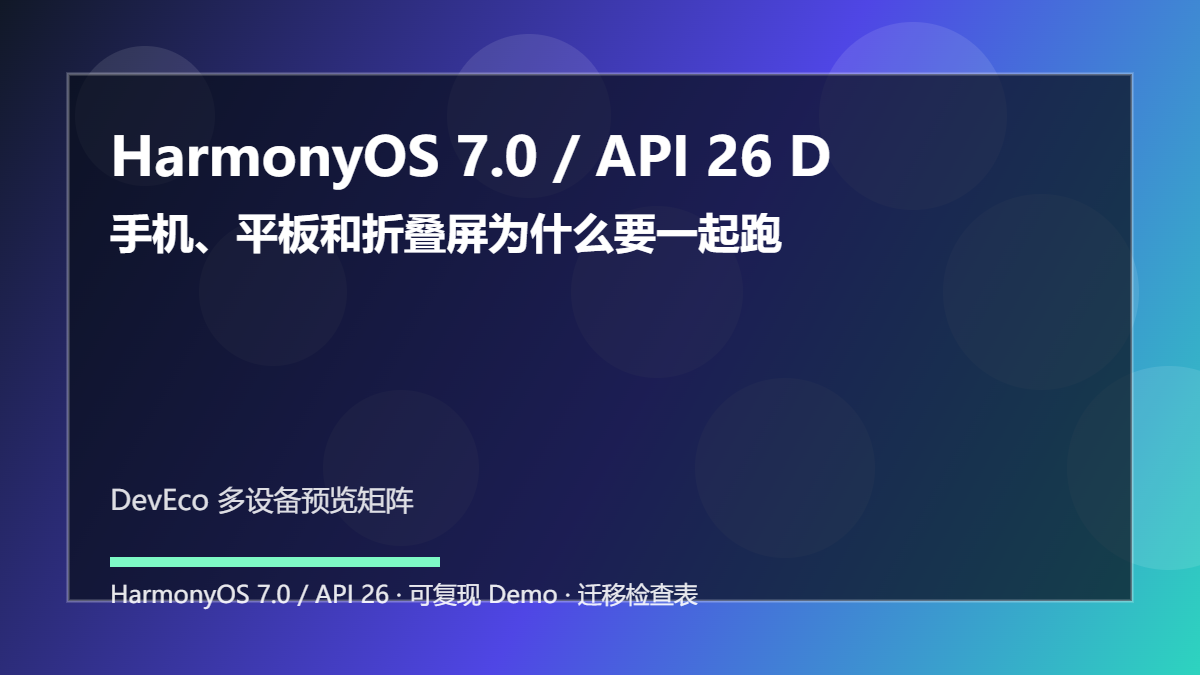 HarmonyOS 7.0 / API 26 D

手机、平板和折叠屏为什么要一起跑

DevEco 多设备预览矩阵

HarmonyOS 7.0 / API 26 · 可复现 Demo · 迁移检查表