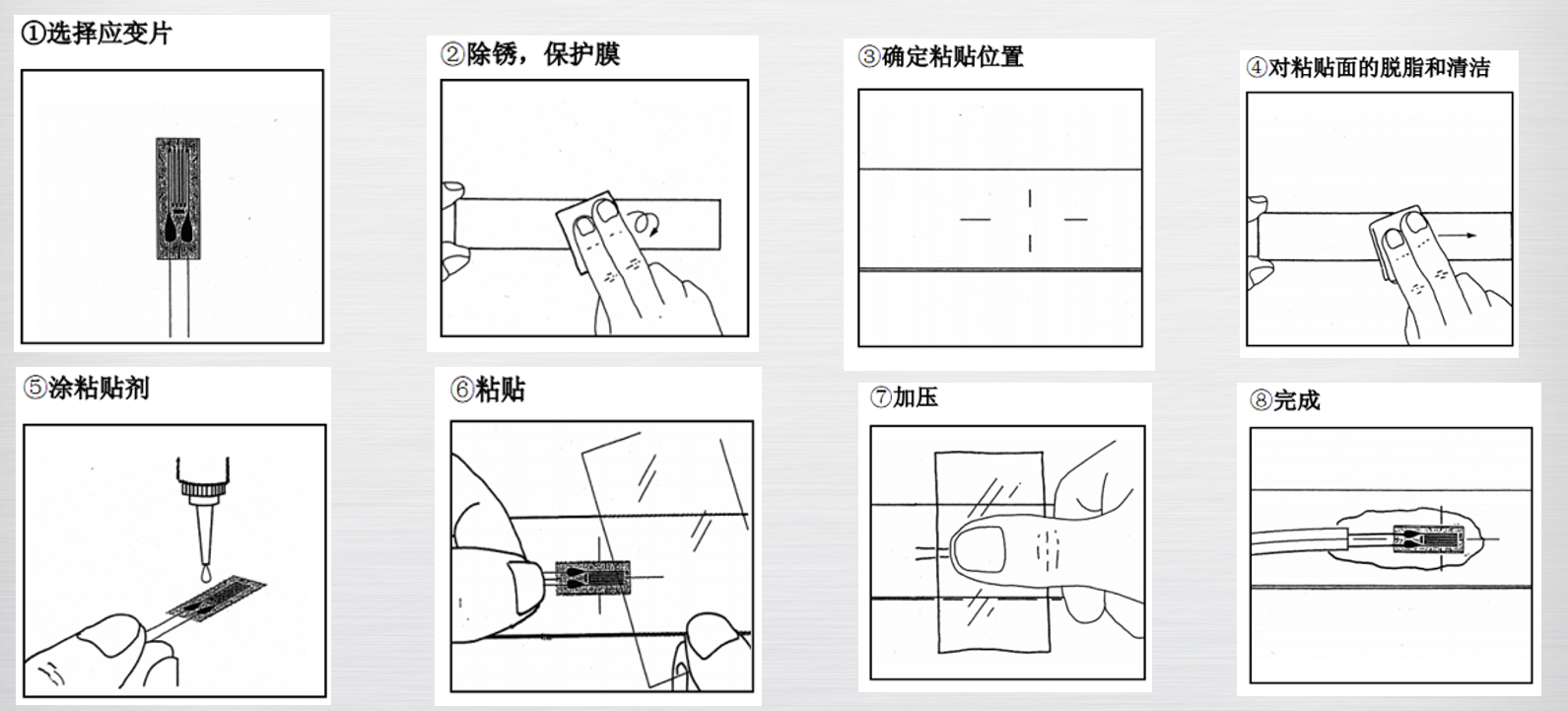 ①选择应变片

②除锈，保护膜

③确定粘贴位置

④对粘贴面的脱脂和清洁

⑤涂粘贴剂

⑥粘贴

⑦加压

⑧完成