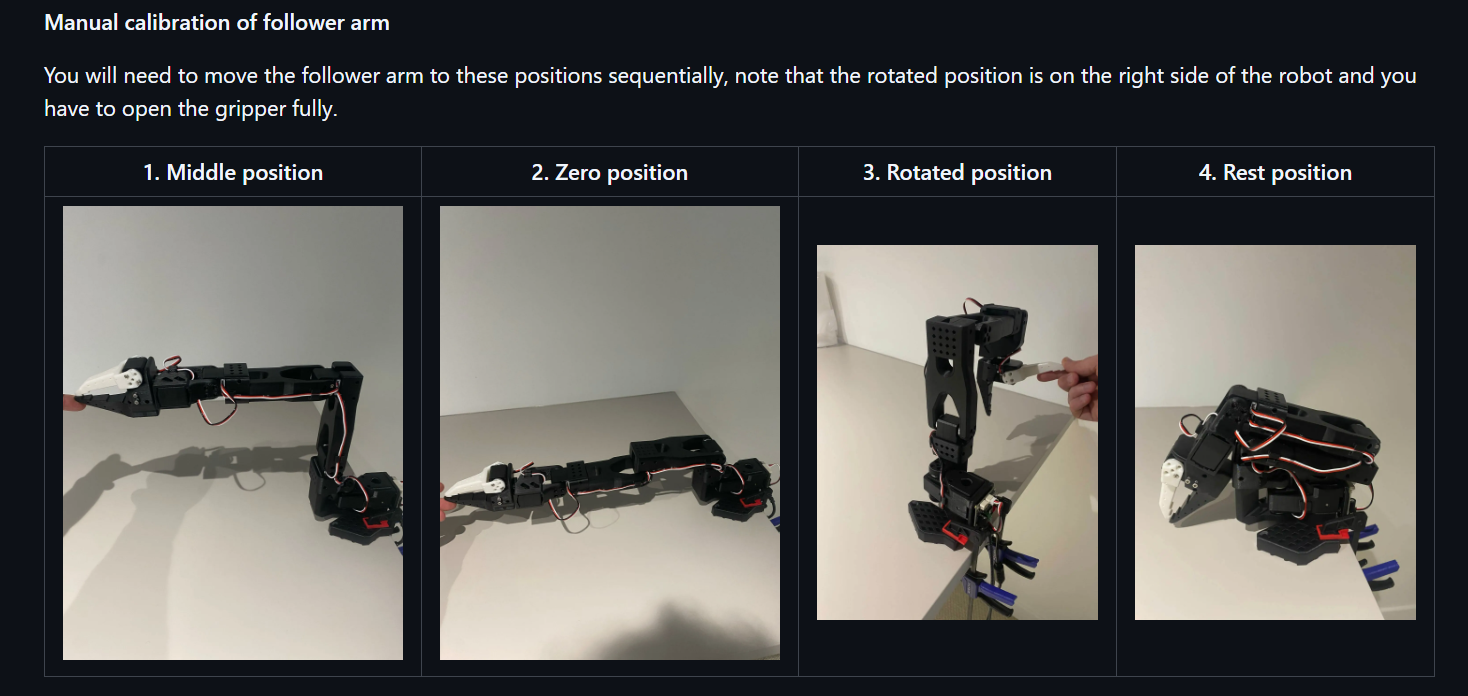 Manual calibration of follower arm

You will need to move the follower arm to these positions sequentially, note that the rotated position is on the right side of the robot and you have to open the gripper fully.

| 1. Middle position | 2. Zero position | 3. Rotated position | 4. Rest position |
|---|---|---|---|
| | | | |