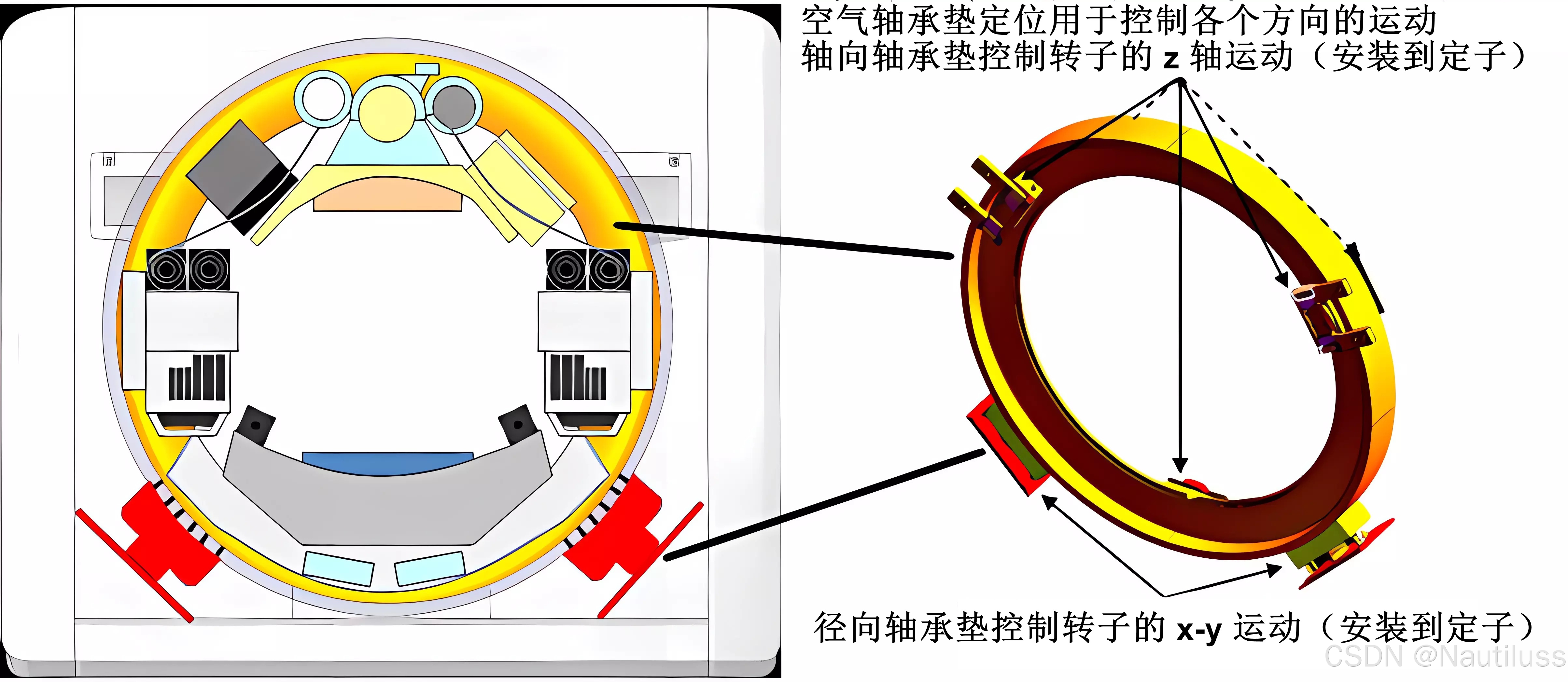 空气轴承垫定位用于控制各个方向的运动
轴向轴承垫控制转子的 z 轴运动（安装到定子）

径向轴承垫控制转子的 x-y 运动（安装到定子）

CSDN @Nautiluss