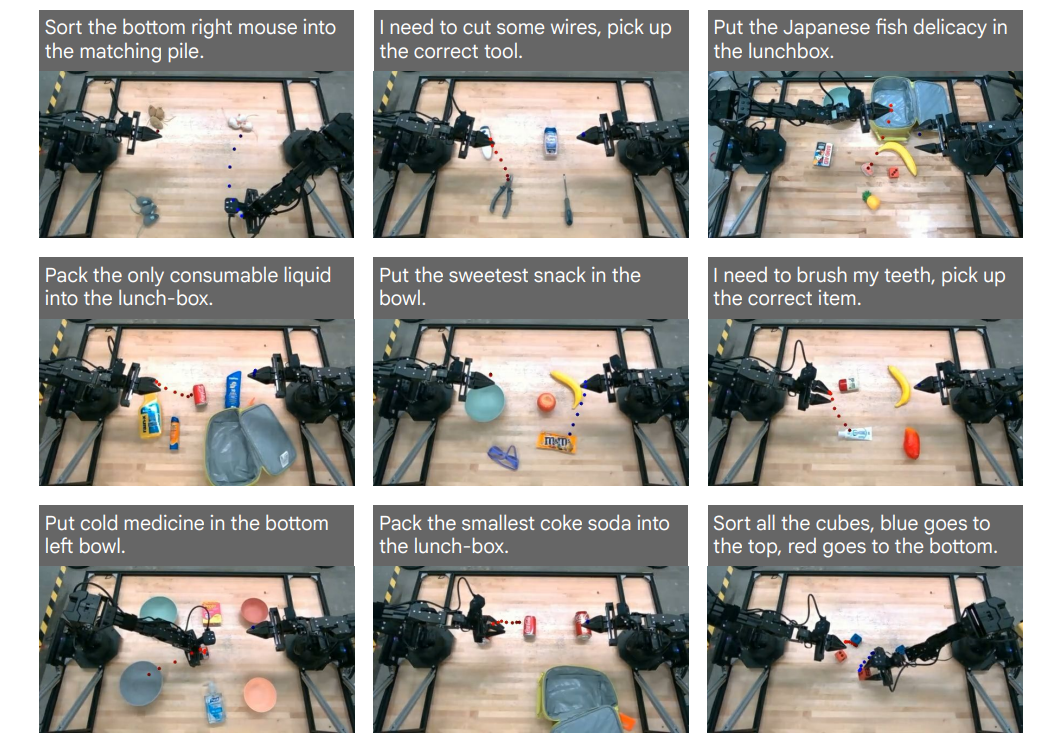 Sort the bottom right mouse into the matching pile.

I need to cut some wires, pick up the correct tool.

Put the Japanese fish delicacy in the lunchbox.

Pack the only consumable liquid into the lunch-box.

Put the sweetest snack in the bowl.

I need to brush my teeth, pick up the correct item.

Put cold medicine in the bottom left bowl.

Pack the smallest coke soda into the lunch-box.

Sort all the cubes, blue goes to the top, red goes to the bottom.