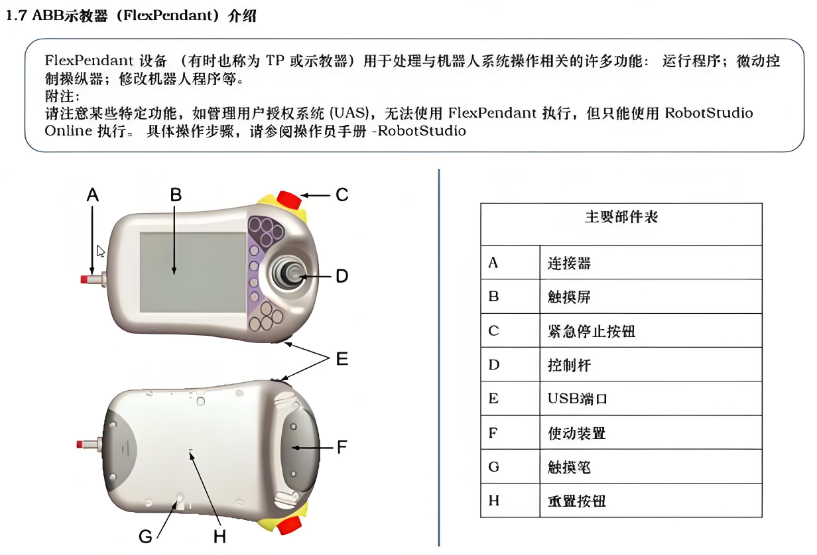 1.7 ABB示教器（FlexPendant）介绍

FlexPendant 设备 （有时也称为 TP 或示教器）用于处理与机器人系统操作相关的许多功能： 运行程序；微动控制操纵器；修改机器人程序等。
附注:
请注意某些特定功能，如管理用户授权系统 (UAS)，无法使用 FlexPendant 执行，但只能使用 RobotStudio Online 执行。 具体操作步骤，请参阅操作员手册 -RobotStudio

A
B
C
D
E
F
G
H

| 主要部件表 | |
|---|---|
| A | 连接器 |
| B | 触摸屏 |
| C | 紧急停止按钮 |
| D | 控制杆 |
| E | USB端口 |
| F | 使动装置 |
| G | 触摸笔 |
| H | 重置按钮 |