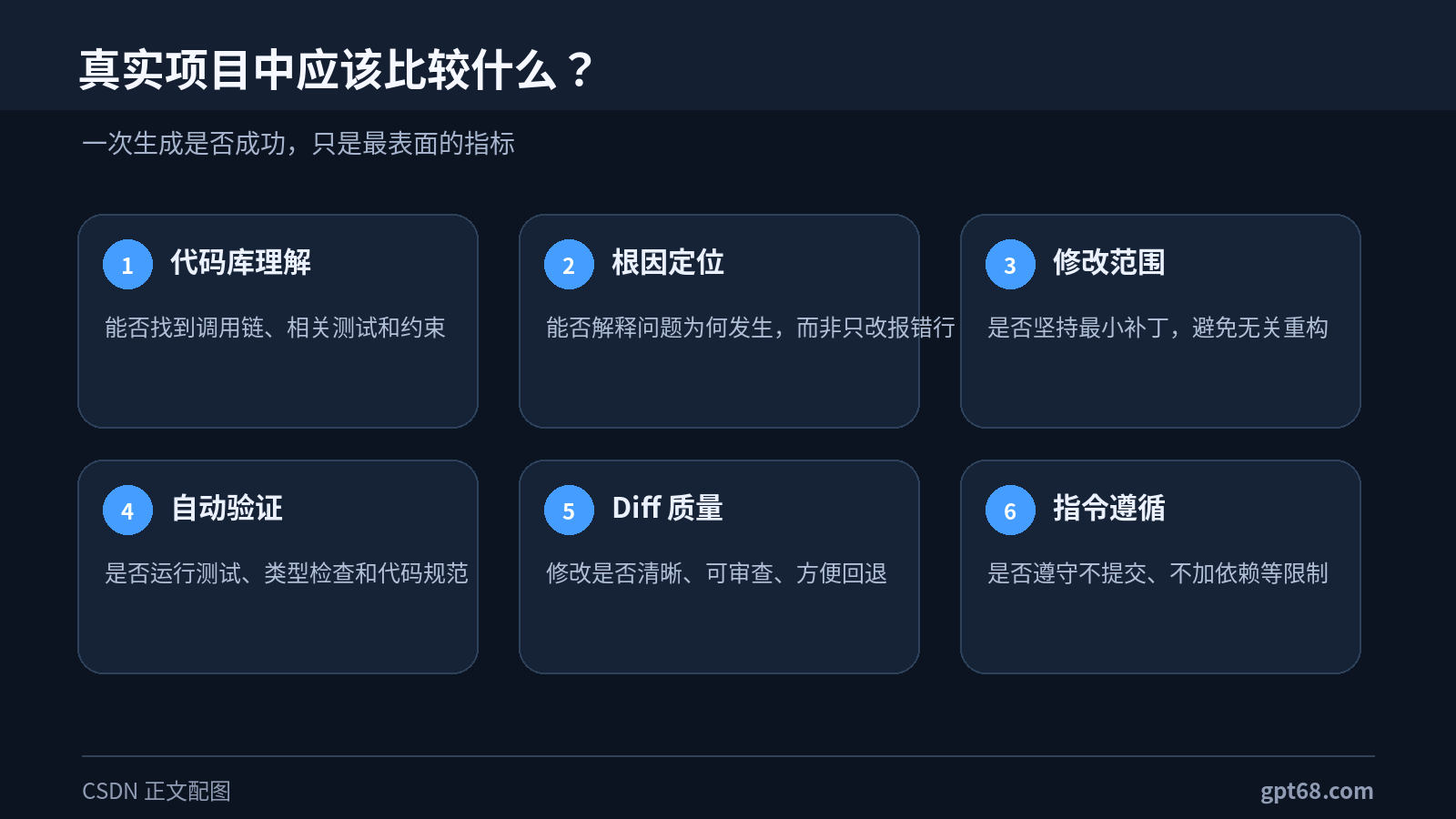 真实项目中应该比较什么？

一次生成是否成功，只是最表面的指标

1 代码库理解

能否找到调用链、相关测试和约束

2 根因定位

能否解释问题为何发生，而非只改报错行

3 修改范围

是否坚持最小补丁，避免无关重构

4 自动验证

是否运行测试、类型检查和代码规范

5 Diff 质量

修改是否清晰、可审查、方便回退

6 指令遵循

是否遵守不提交、不加依赖等限制

CSDN 正文配图

gpt68.com