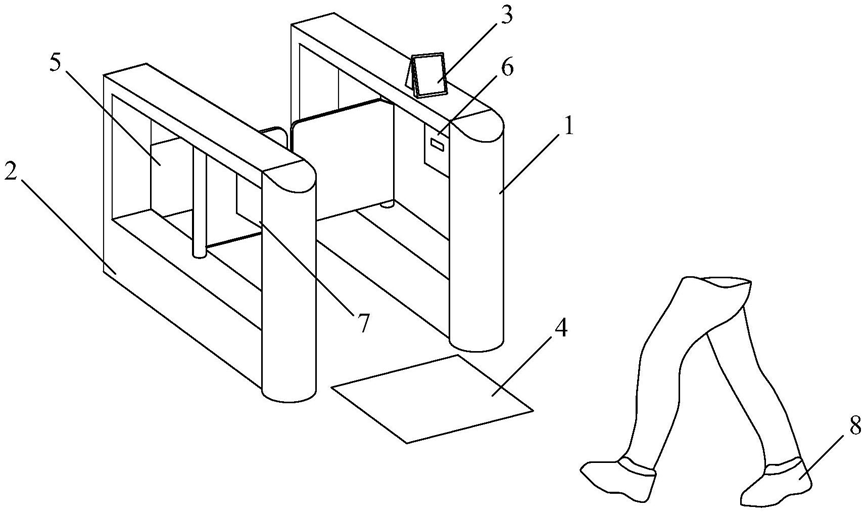 3
5
6
1
2
7
4
8