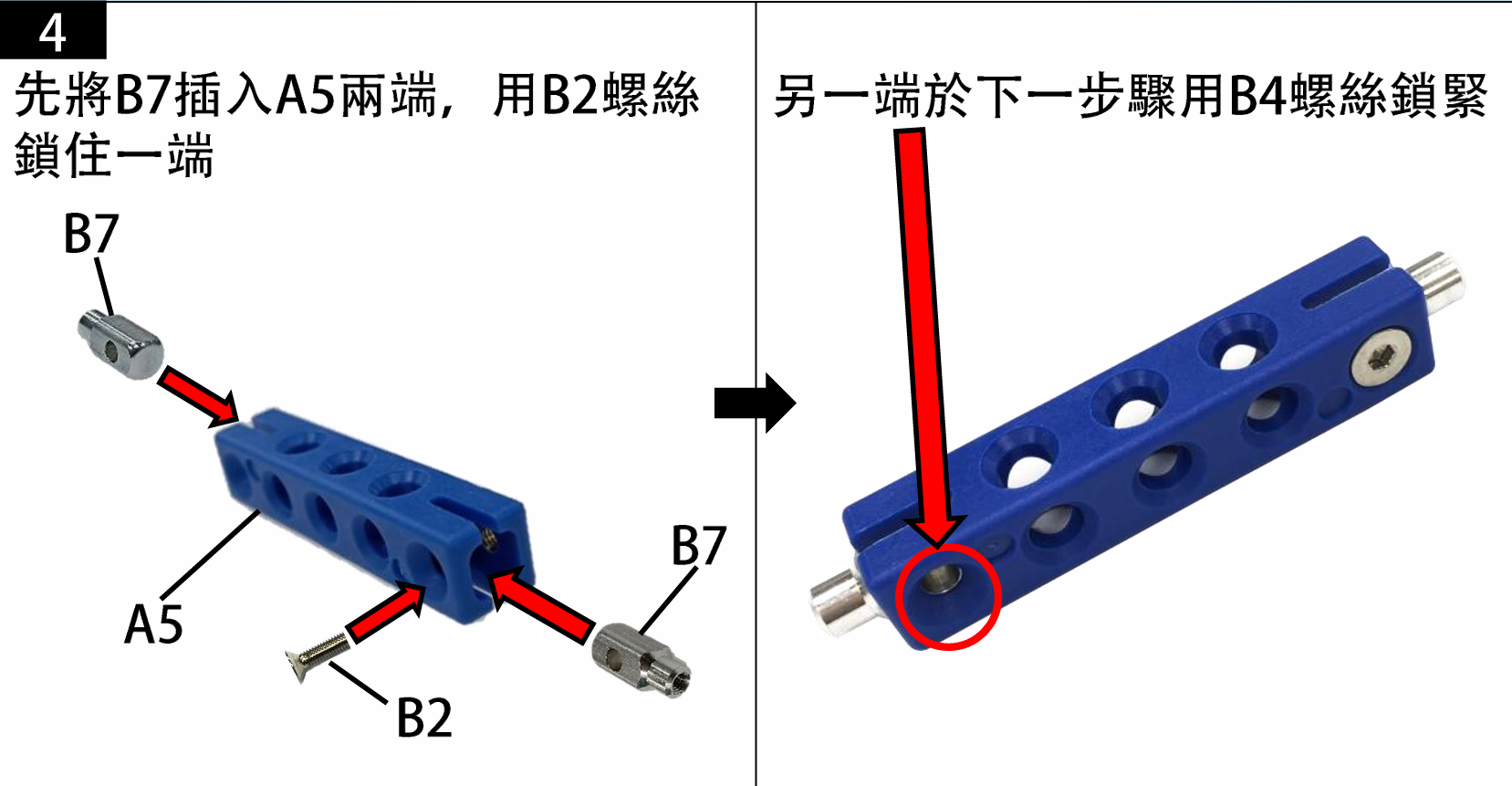 4

先將B7插入A5兩端，用B2螺絲鎖住一端

B7

A5

B2

B7

另一端於下一步驟用B4螺絲鎖緊