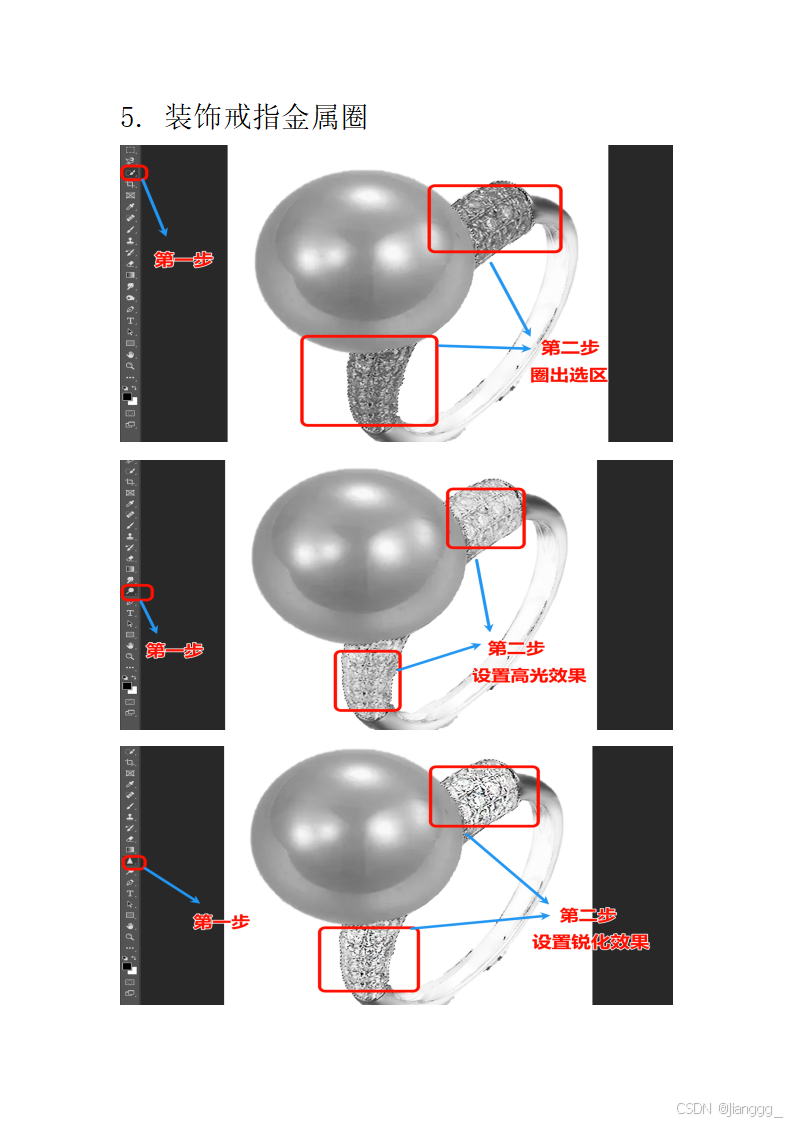 5. 装饰戒指金属圈

第一步

第二步
圈出选区

第一步

第二步
设置高光效果

第一步

第二步
设置锐化效果

CSDN @jianggg_