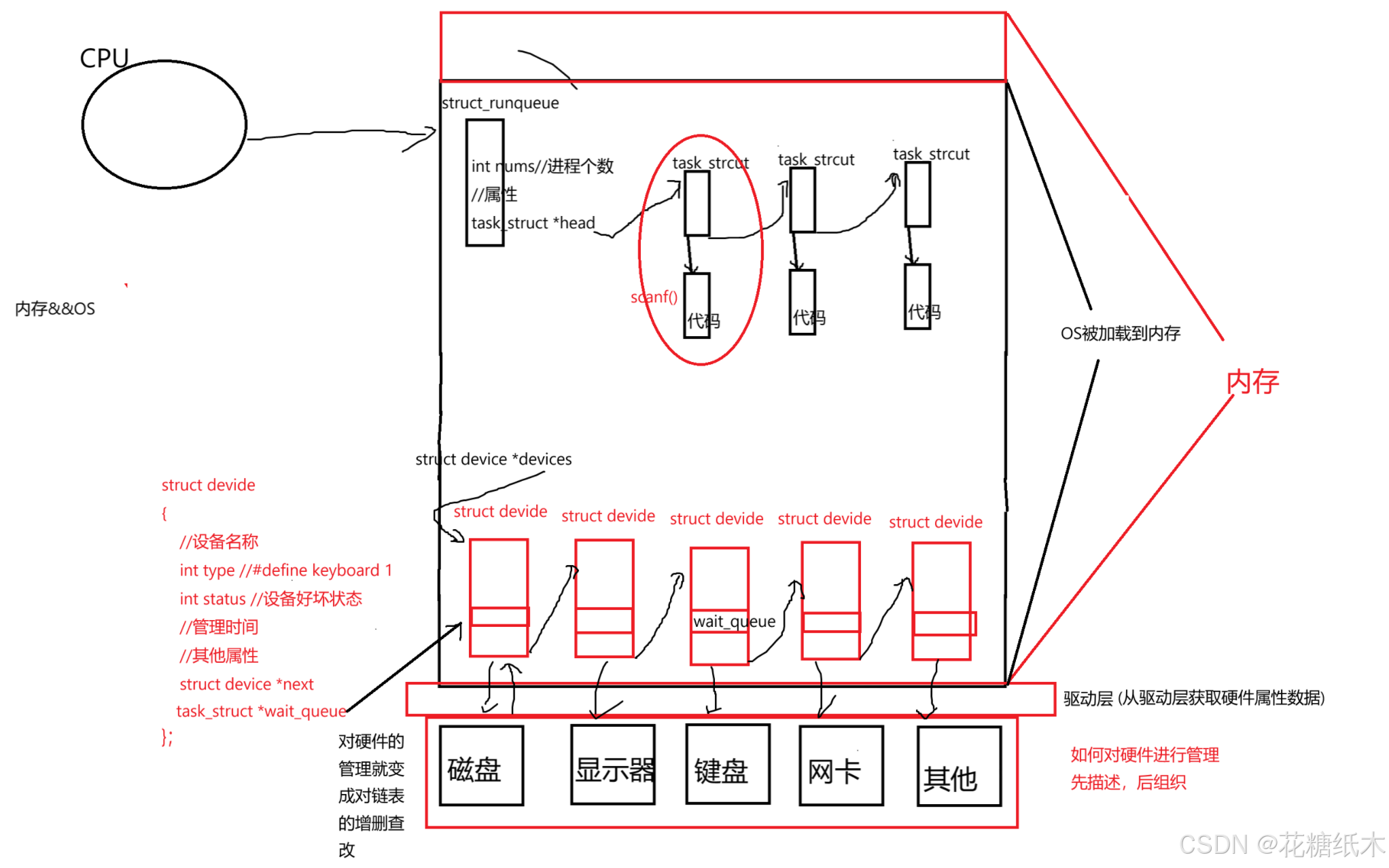 CPU

struct_runqueue

int nums//进程个数
//属性
task_struct *head

task_strcut
task_strcut
task_strcut

scanf()
代码
代码
代码

内存&&OS

OS被加载到内存

内存

struct device *devices

struct devide
{
//设备名称
int type //#define keyboard 1
int status //设备好坏状态
//管理时间
//其他属性
struct device *next
task_struct *wait_queue
};

struct devide
struct devide
struct devide
struct devide
struct devide

wait_queue

驱动层 (从驱动层获取硬件属性数据)

对硬件的管理就变成对链表的增删查改

磁盘
显示器
键盘
网卡
其他

如何对硬件进行管理
先描述，后组织

CSDN @花糖纸木