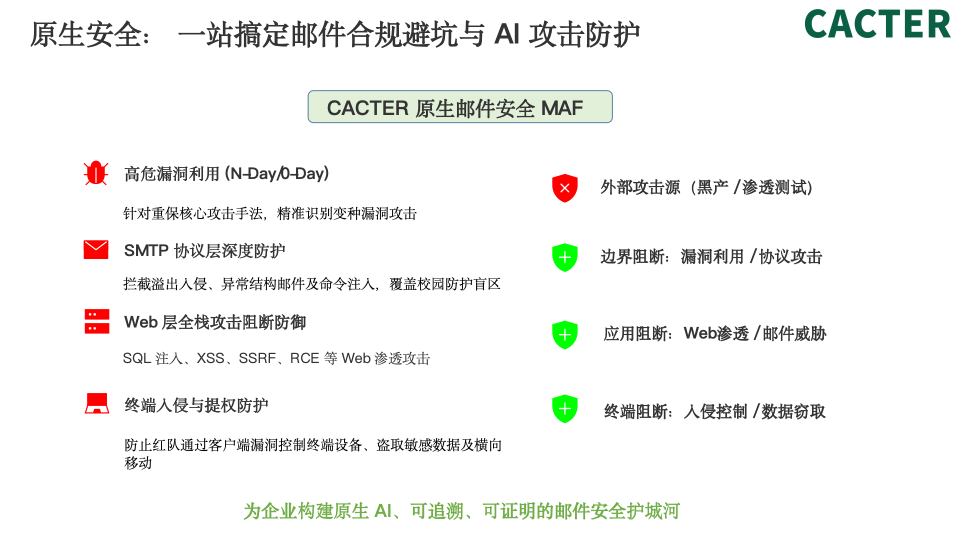 原生安全：一站搞定邮件合规避坑与AI攻击防护

CACTER

CACTER原生邮件安全MAF

高危漏洞利用(N-Day/0-Day)

针对重保核心攻击手法，精准识别变种漏洞攻击

SMTP协议层深度防护

拦截溢出入侵、异常结构邮件及命令注入，覆盖校园防护盲区

Web层全栈攻击阻断防御

SQL注入、XSS、SSRF、RCE等Web渗透攻击

终端入侵与提权防护

防止红队通过客户端漏洞控制终端设备、盗取敏感数据及横向移动

外部攻击源（黑产/渗透测试）

边界阻断：漏洞利用/协议攻击

应用阻断：Web渗透/邮件威胁

终端阻断：入侵控制/数据窃取

为企业构建原生AI、可追溯、可证明的邮件安全护城河