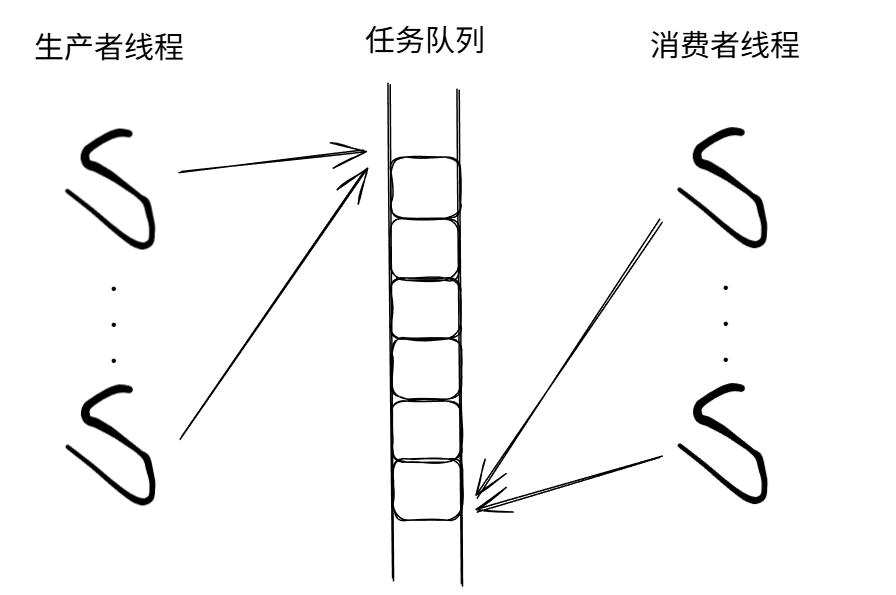 生产者线程

任务队列

消费者线程