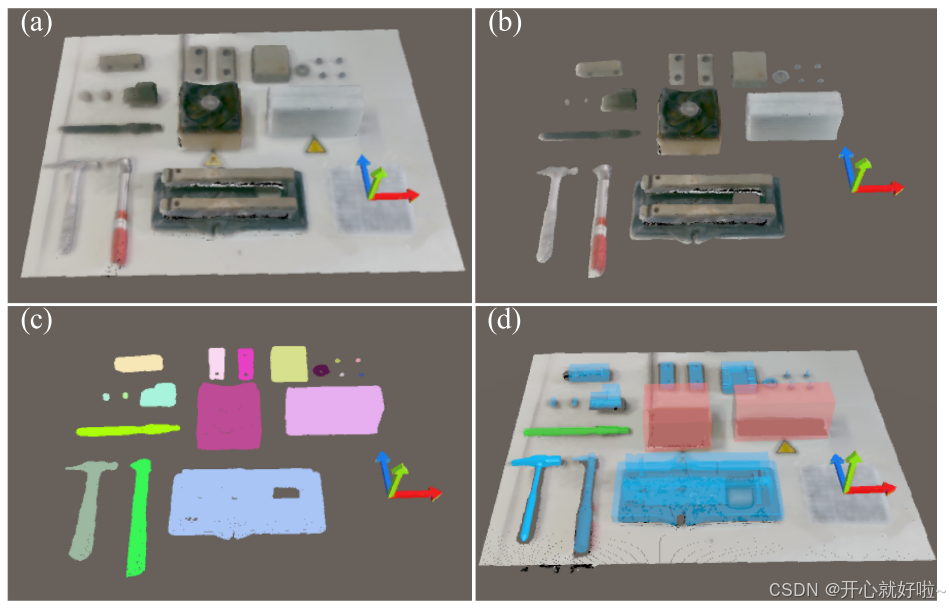 (a)

(b)

(c)

(d)

CSDN @开心就好啦~