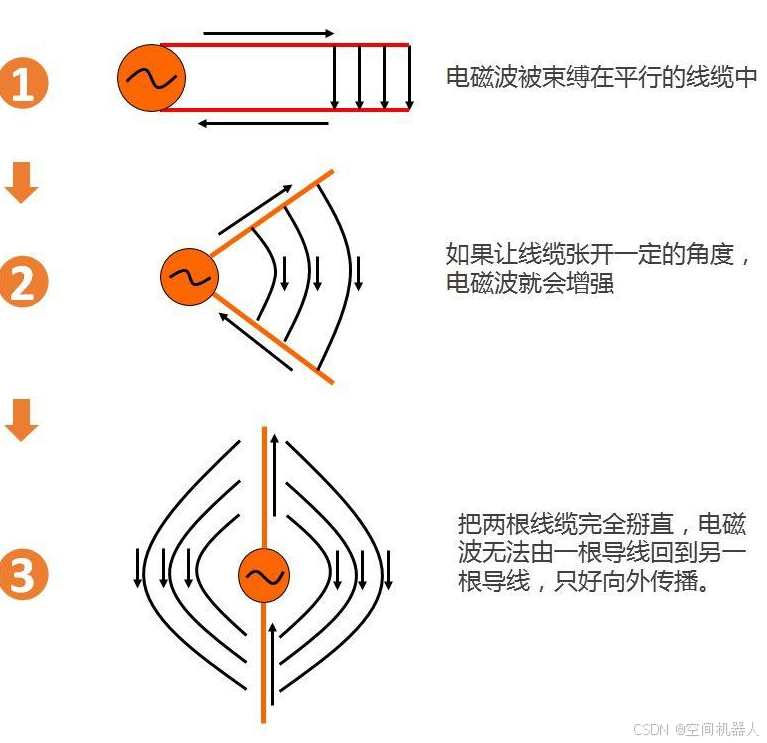 1

电磁波被束缚在平行的线缆中

2

如果让线缆张开一定的角度，电磁波就会增强

3

把两根线缆完全掰直，电磁波无法由一根导线回到另一根导线，只好向外传播。

CSDN @空间机器人