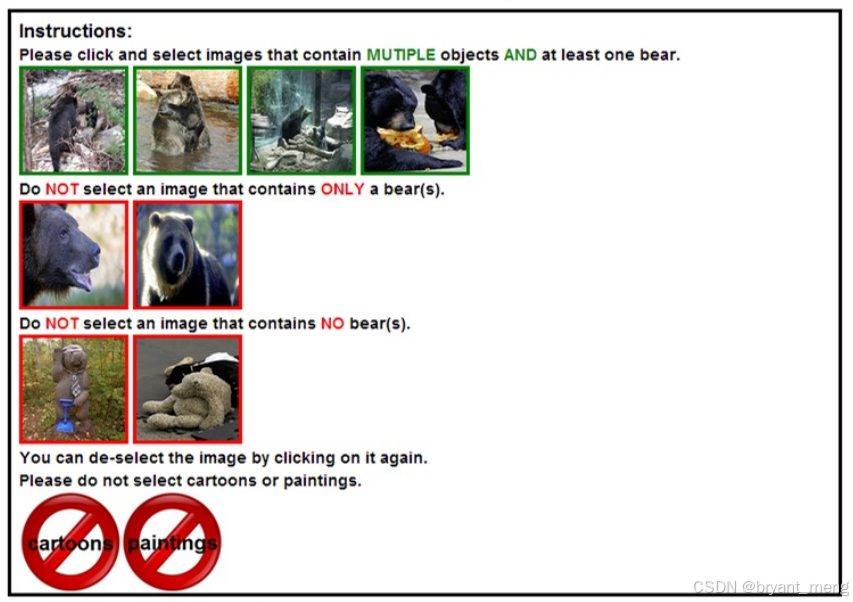 Instructions:
Please click and select images that contain MUTIPLE objects AND at least one bear.

Do NOT select an image that contains ONLY a bear(s).

Do NOT select an image that contains NO bear(s).

You can de-select the image by clicking on it again.
Please do not select cartoons or paintings.

cartoons paintings

CSDN @bryant_meng