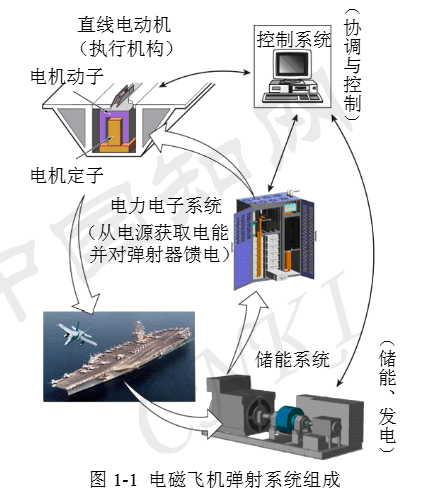 直线电动机
（执行机构）

电机动子

电机定子

控制系统

（协调与控制）

电力电子系统
（从电源获取电能并对弹射器馈电）

储能系统

（储能、发电）

中国知网
CNKI

图 1-1 电磁飞机弹射系统组成