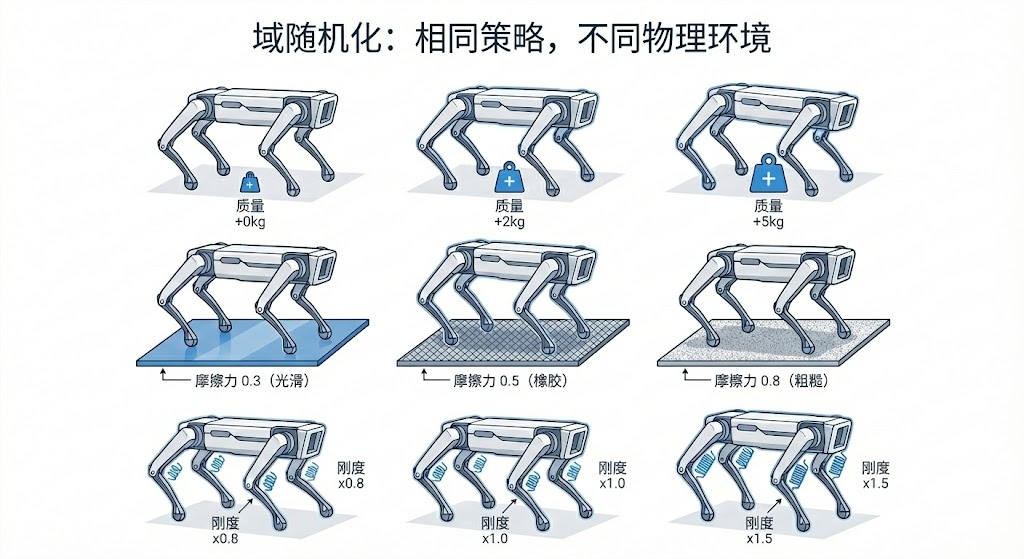 域随机化：相同策略，不同物理环境

质量
+0kg

质量
+2kg

质量
+5kg

摩擦力 0.3（光滑）

摩擦力 0.5（橡胶）

摩擦力 0.8（粗糙）

刚度
x0.8

刚度
x0.8

刚度
x1.0

刚度
x1.0

刚度
x1.5

刚度
x1.5