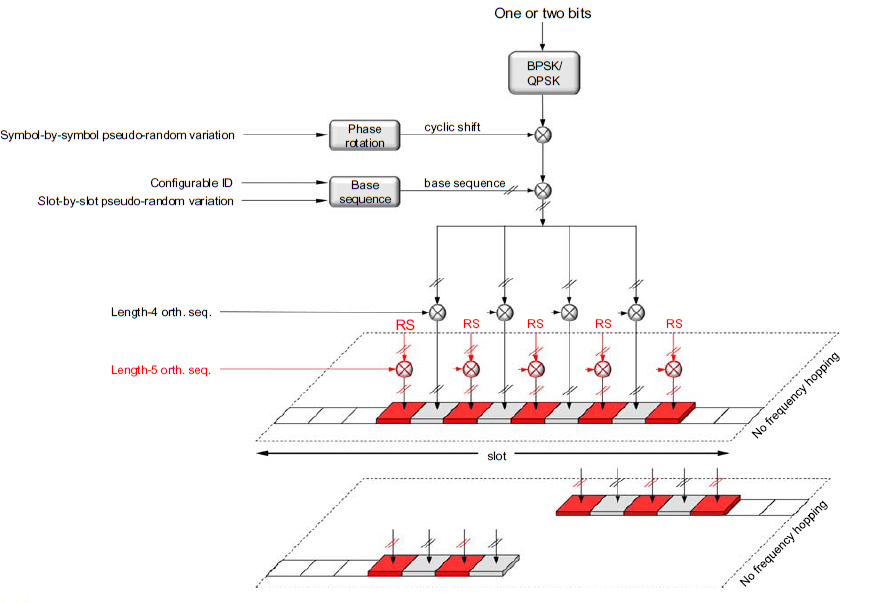 One or two bits

BPSK/ QPSK

Symbol-by-symbol pseudo-random variation

Phase rotation

cyclic shift

Configurable ID

Slot-by-slot pseudo-random variation

Base sequence

base sequence

Length-4 orth. seq.

RS

RS

RS

RS

RS

Length-5 orth. seq.

No frequency hopping

slot

No frequency hopping