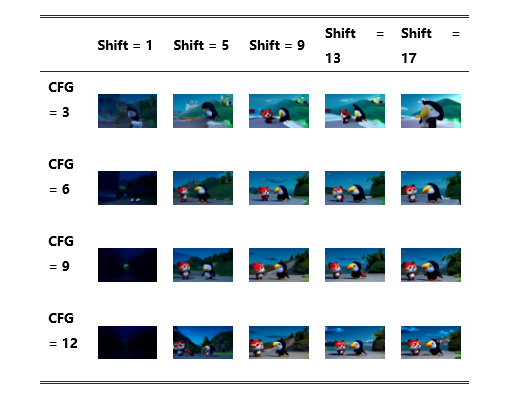 | | Shift = 1 | Shift = 5 | Shift = 9 | Shift = 13 | Shift = 17 |
|---|---|---|---|---|---|
| CFG = 3 | | | | | |
| CFG = 6 | | | | | |
| CFG = 9 | | | | | |
| CFG = 12 | | | | | |