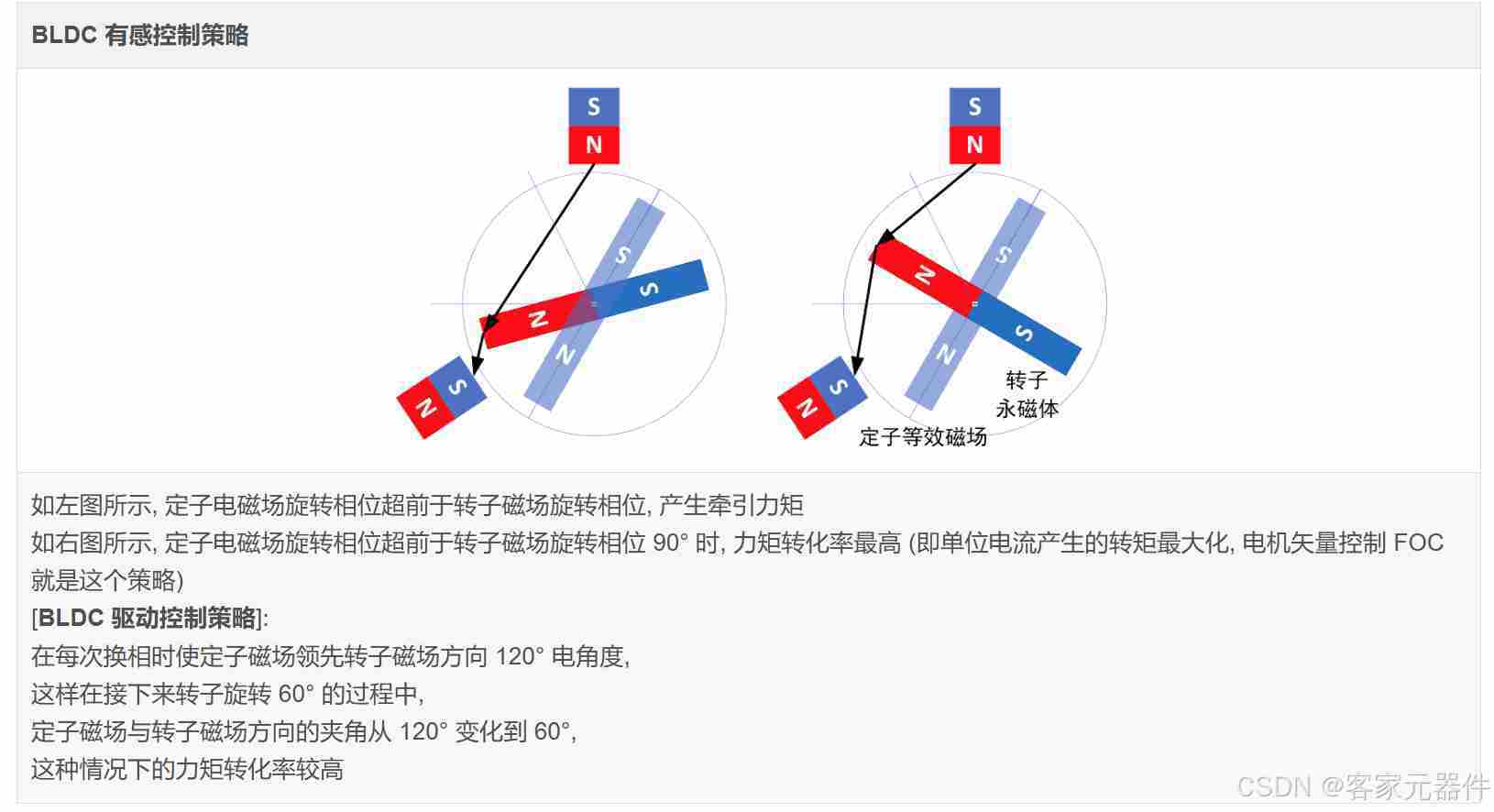 BLDC 有感控制策略

S
N
S
S
N
N
S
N

S
N
S
N
N
S
S
N
转子
永磁体
定子等效磁场

如左图所示, 定子电磁场旋转相位超前于转子磁场旋转相位, 产生牵引力矩
如右图所示, 定子电磁场旋转相位超前于转子磁场旋转相位 90° 时, 力矩转化率最高 (即单位电流产生的转矩最大化, 电机矢量控制 FOC 就是这个策略)
[BLDC 驱动控制策略]:
在每次换相时使定子磁场领先转子磁场方向 120° 电角度,
这样在接下来转子旋转 60° 的过程中,
定子磁场与转子磁场方向的夹角从 120° 变化到 60°,
这种情况下的力矩转化率较高

CSDN @客家元器件