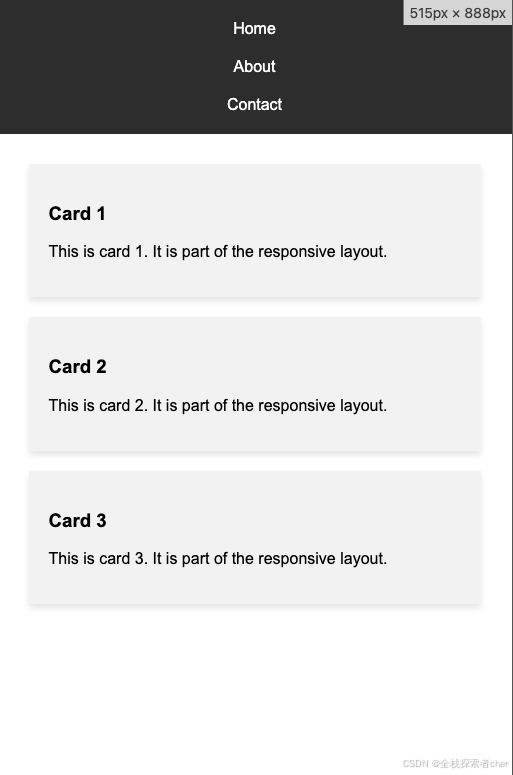 515px × 888px

Home

About

Contact

Card 1

This is card 1. It is part of the responsive layout.

Card 2

This is card 2. It is part of the responsive layout.

Card 3

This is card 3. It is part of the responsive layout.

CSDN @全栈探索者cher