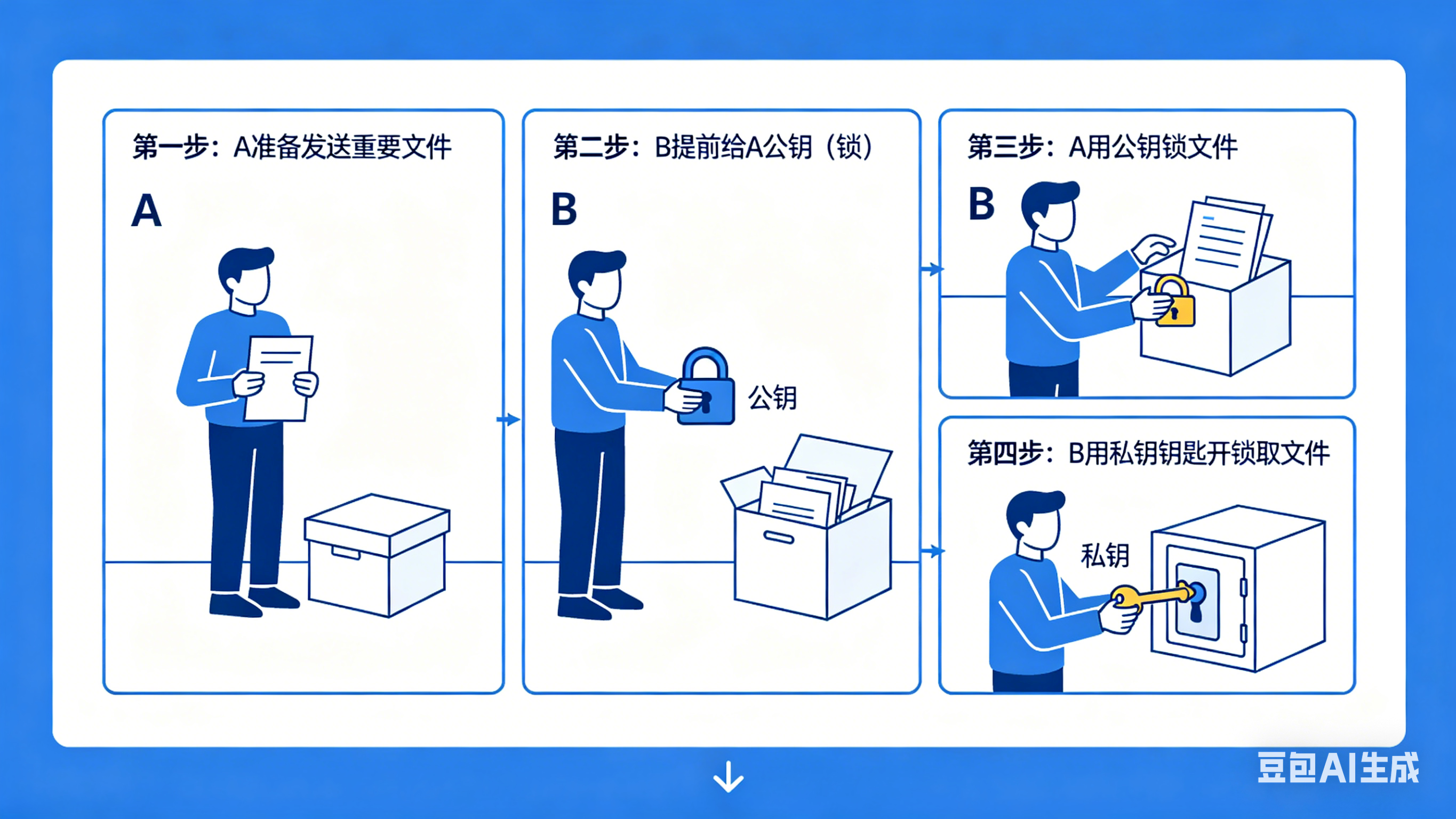 第一步：A准备发送重要文件

A

第二步：B提前给A公钥（锁）

B

公钥

第三步：A用公钥锁文件

B

第四步：B用私钥钥匙开锁取文件

私钥

豆包AI生成