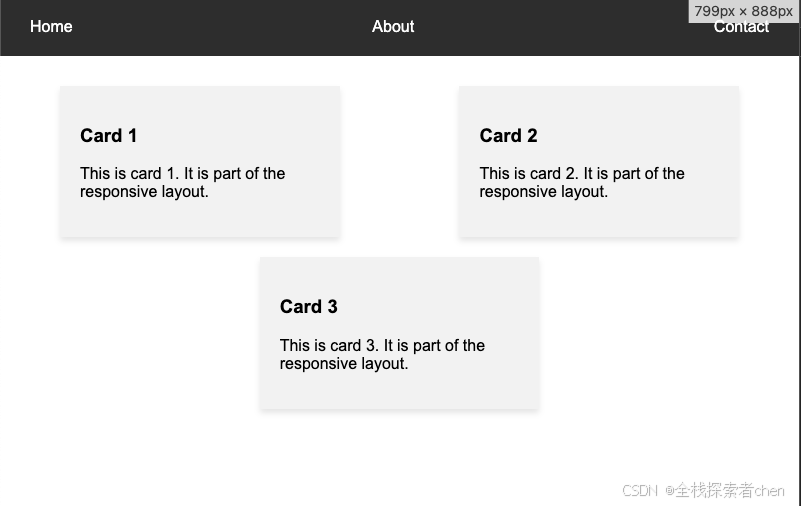 Home About Contact

799px × 888px

Card 1

This is card 1. It is part of the responsive layout.

Card 2

This is card 2. It is part of the responsive layout.

Card 3

This is card 3. It is part of the responsive layout.

CSDN @全栈探索者chen