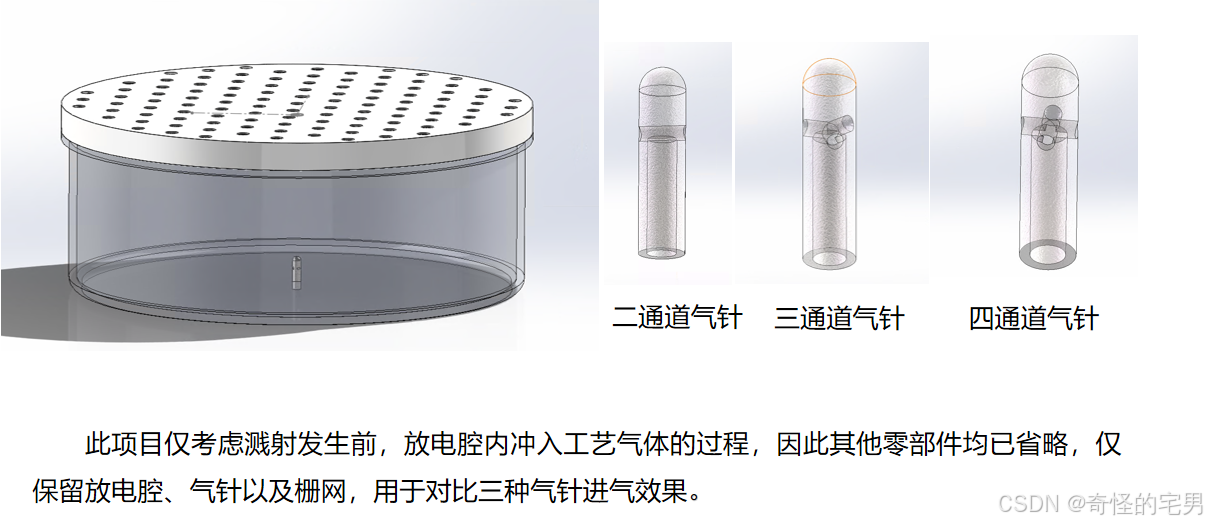 二通道气针　三通道气针　四通道气针

此项目仅考虑溅射发生前，放电腔内冲入工艺气体的过程，因此其他零部件均已省略，仅保留放电腔、气针以及栅网，用于对比三种气针进气效果。

CSDN @奇怪的宅男