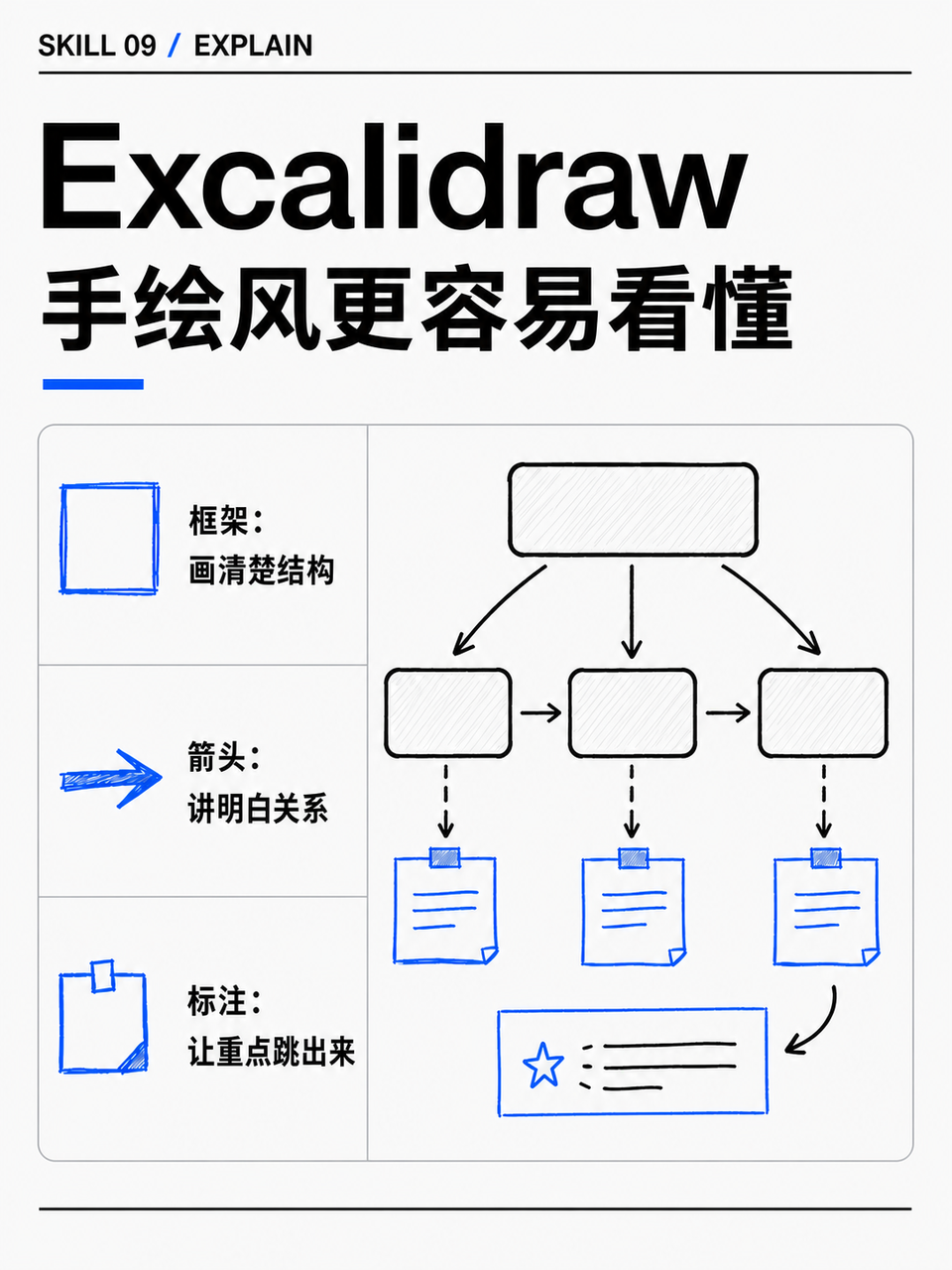 SKILL 09 / EXPLAIN

Excalidraw

手绘风更容易看懂

框架：
画清楚结构

箭头：
讲明白关系

标注：
让重点跳出来