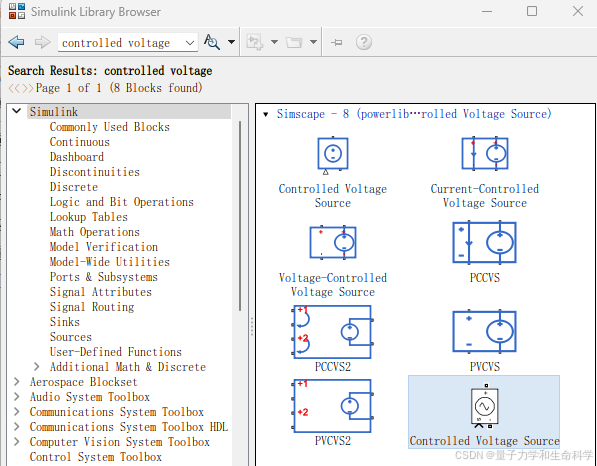 Simulink Library Browser

controlled voltage

Search Results: controlled voltage
Page 1 of 1 (8 Blocks found)

Simulink
Commonly Used Blocks
Continuous
Dashboard
Discontinuities
Discrete
Logic and Bit Operations
Lookup Tables
Math Operations
Model Verification
Model-Wide Utilities
Ports & Subsystems
Signal Attributes
Signal Routing
Sinks
Sources
User-Defined Functions
Additional Math & Discrete
Aerospace Blockset
Audio System Toolbox
Communications System Toolbox
Communications System Toolbox HDL
Computer Vision System Toolbox
Control System Toolbox

Simscape - 8 (powerlib…rolled Voltage Source)

Controlled Voltage Source

Current-Controlled Voltage Source

Voltage-Controlled Voltage Source

PCCVS

+1
+2
PCCVS2

PVCVS

+1
+2
PVCVS2

Controlled Voltage Source

CSDN @量子力学和生命科学