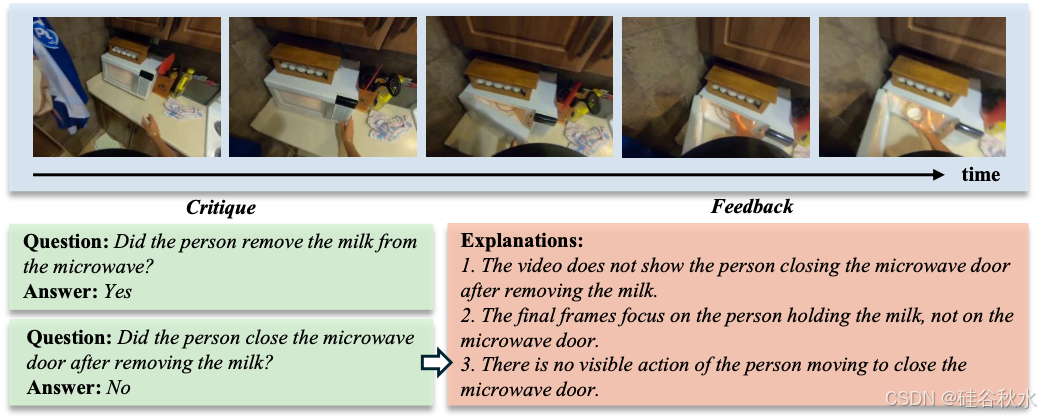 time

Critique

Question: Did the person remove the milk from the microwave?
Answer: Yes

Question: Did the person close the microwave door after removing the milk?
Answer: No

Feedback

Explanations:
1. The video does not show the person closing the microwave door after removing the milk.
2. The final frames focus on the person holding the milk, not on the microwave door.
3. There is no visible action of the person moving to close the microwave door.

CSDN @硅谷秋水