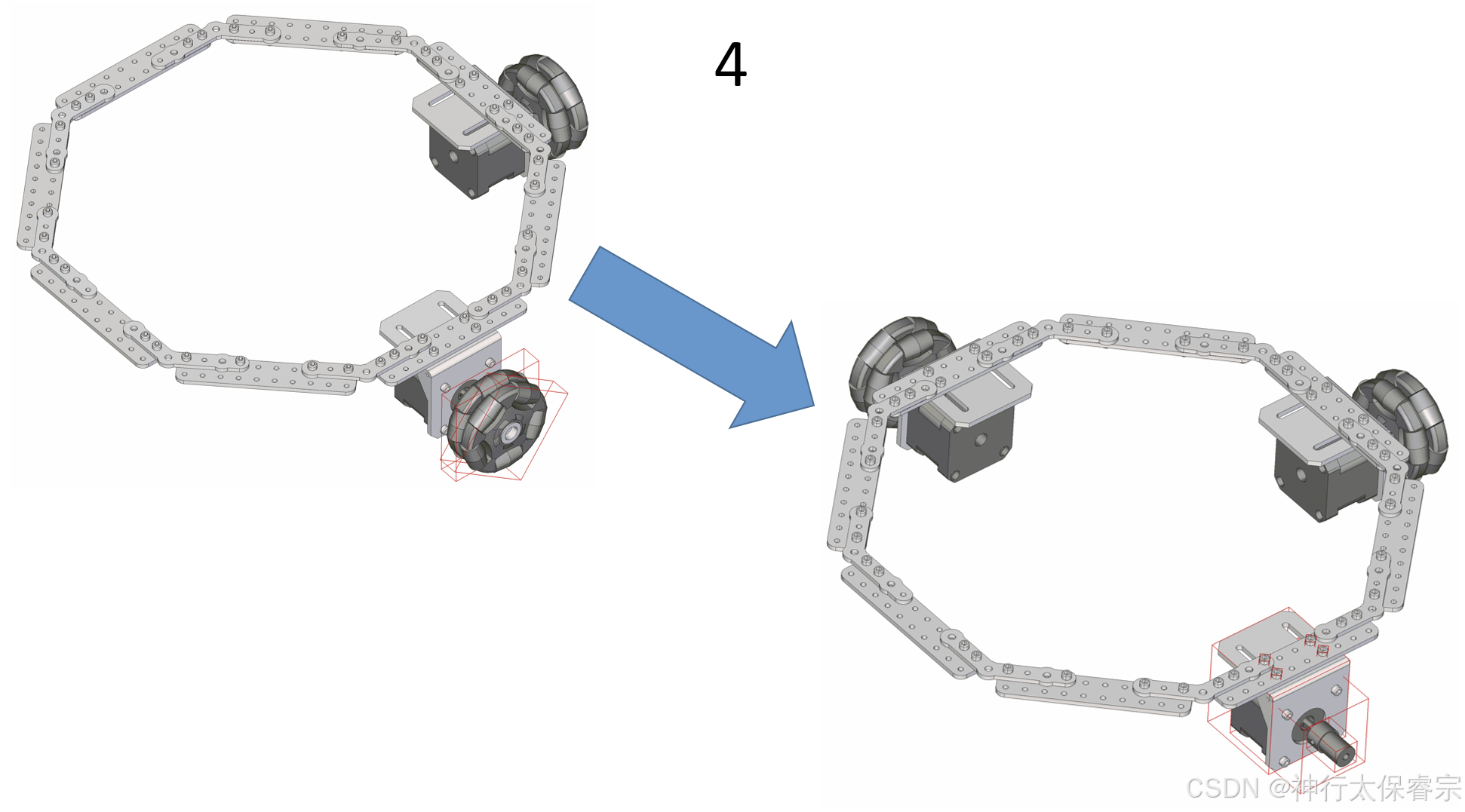 4

CSDN @神行太保睿宗