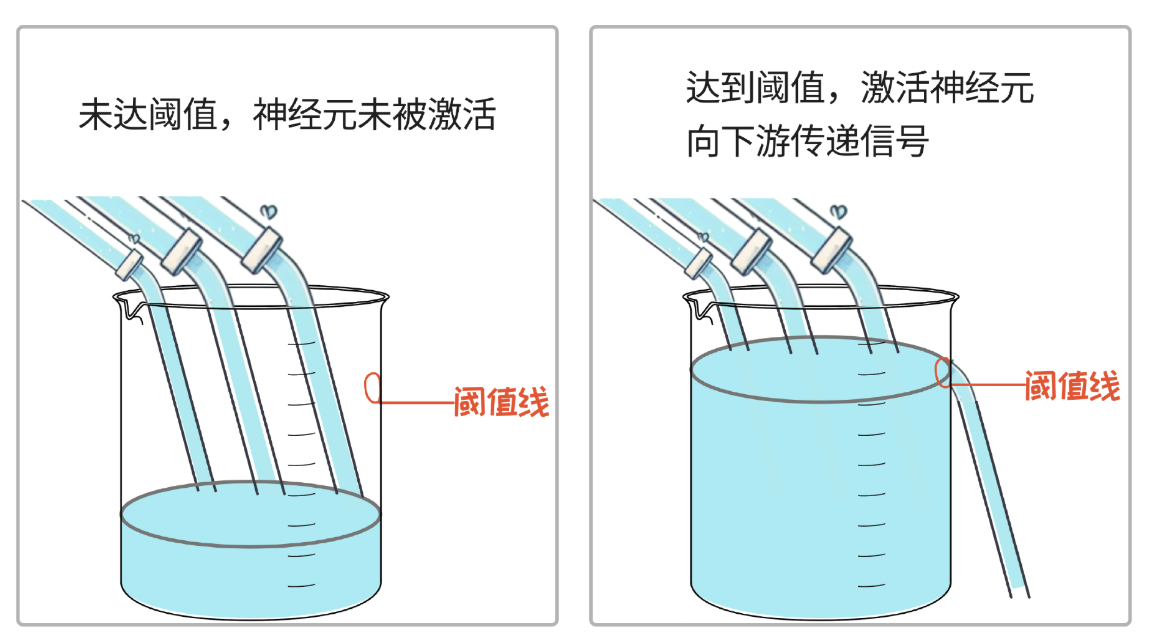 未达阈值，神经元未被激活

阈值线

达到阈值，激活神经元
向下游传递信号

阈值线