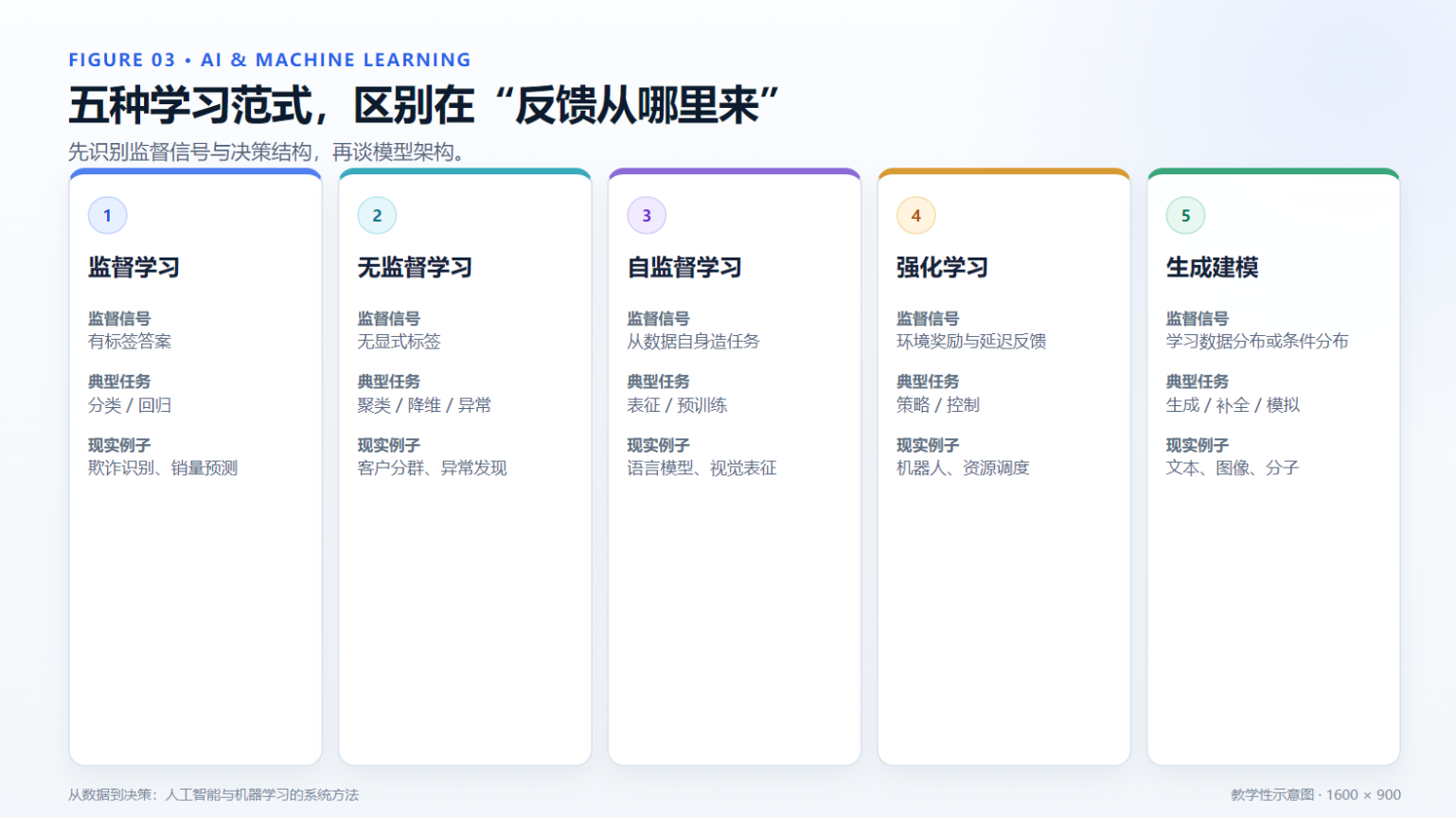 FIGURE 03 • AI & MACHINE LEARNING

五种学习范式，区别在“反馈从哪里来”

先识别监督信号与决策结构，再谈模型架构。

1

监督学习

监督信号
有标签答案

典型任务
分类 / 回归

现实例子
欺诈识别、销量预测

2

无监督学习

监督信号
无显式标签

典型任务
聚类 / 降维 / 异常

现实例子
客户分群、异常发现

3

自监督学习

监督信号
从数据自身造任务

典型任务
表征 / 预训练

现实例子
语言模型、视觉表征

4

强化学习

监督信号
环境奖励与延迟反馈

典型任务
策略 / 控制

现实例子
机器人、资源调度

5

生成建模

监督信号
学习数据分布或条件分布

典型任务
生成 / 补全 / 模拟

现实例子
文本、图像、分子

从数据到决策：人工智能与机器学习的系统方法

教学性示意图 · 1600 × 900