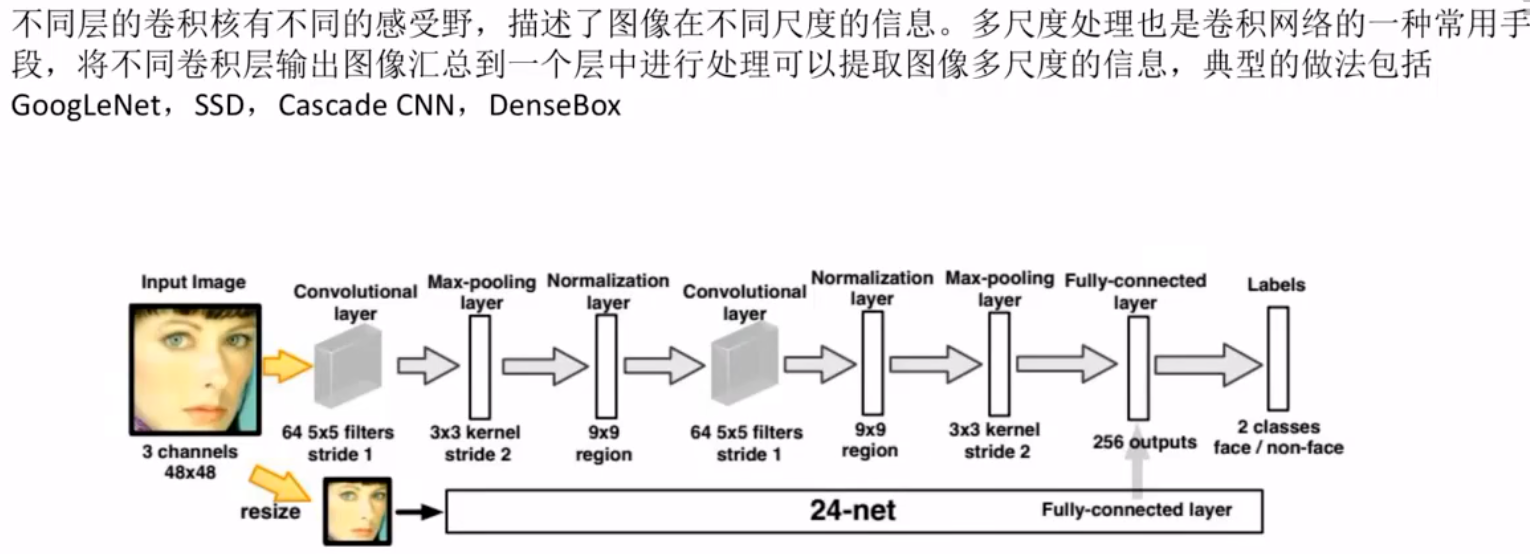 不同层的卷积核有不同的感受野，描述了图像在不同尺度的信息。多尺度处理也是卷积网络的一种常用手段，将不同卷积层输出图像汇总到一个层中进行处理可以提取图像多尺度的信息，典型的做法包括GoogLeNet，SSD，Cascade CNN，DenseBox

Input Image
3 channels 48x48
Convolutional layer
64 5x5 filters stride 1
Max-pooling layer
3x3 kernel stride 2
Normalization layer
9x9 region
Convolutional layer
64 5x5 filters stride 1
Normalization layer
9x9 region
Max-pooling layer
3x3 kernel stride 2
Fully-connected layer
256 outputs
Labels
2 classes face / non-face
resize
24-net
Fully-connected layer