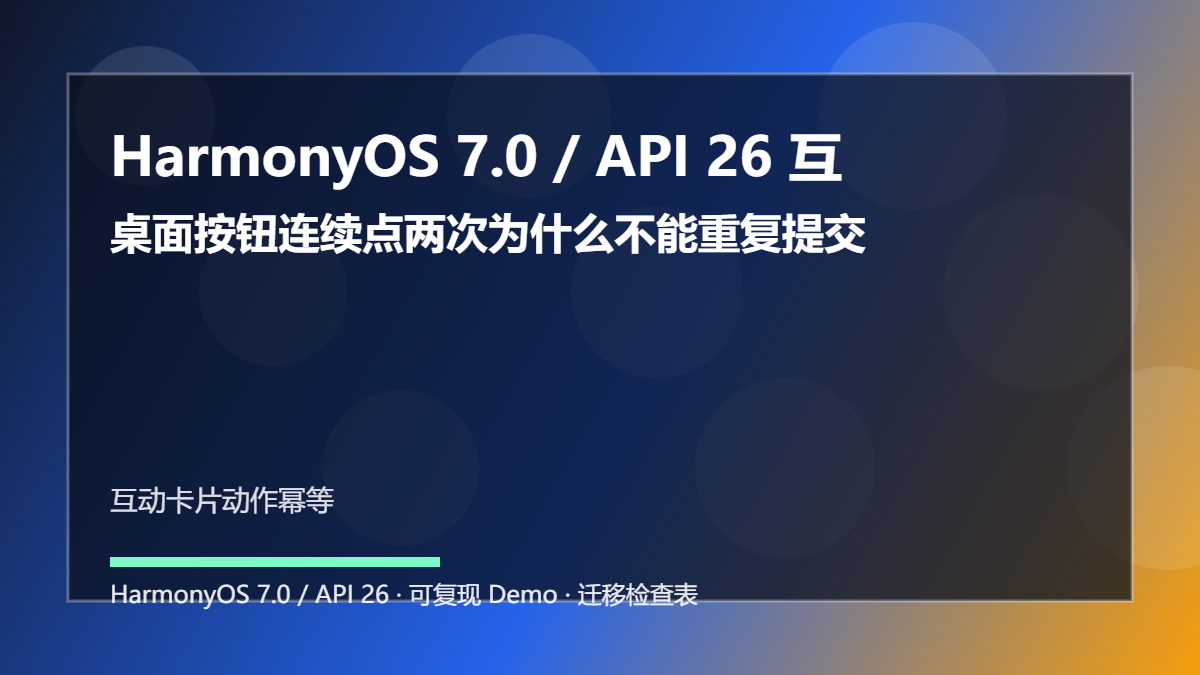 HarmonyOS 7.0 / API 26 互

桌面按钮连续点两次为什么不能重复提交

互动卡片动作幂等

HarmonyOS 7.0 / API 26 · 可复现 Demo · 迁移检查表