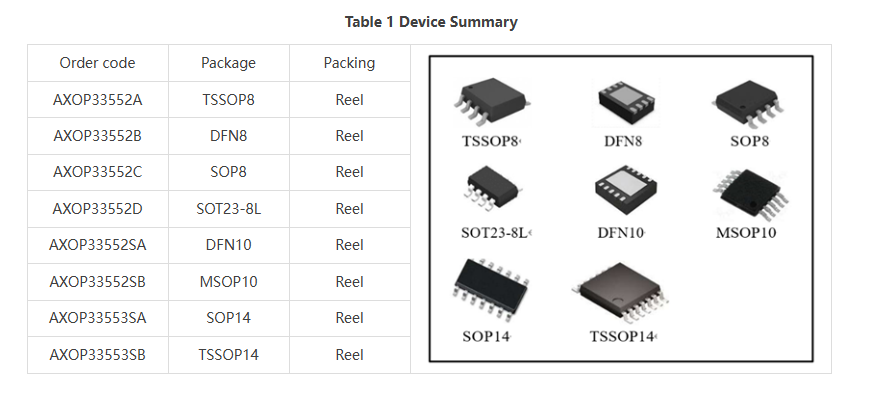 Table 1 Device Summary

| Order code | Package | Packing |
|---|---|---|
| AXOP33552A | TSSOP8 | Reel |
| AXOP33552B | DFN8 | Reel |
| AXOP33552C | SOP8 | Reel |
| AXOP33552D | SOT23-8L | Reel |
| AXOP33552SA | DFN10 | Reel |
| AXOP33552SB | MSOP10 | Reel |
| AXOP33553SA | SOP14 | Reel |
| AXOP33553SB | TSSOP14 | Reel |

TSSOP8 DFN8 SOP8
SOT23-8L DFN10 MSOP10
SOP14 TSSOP14