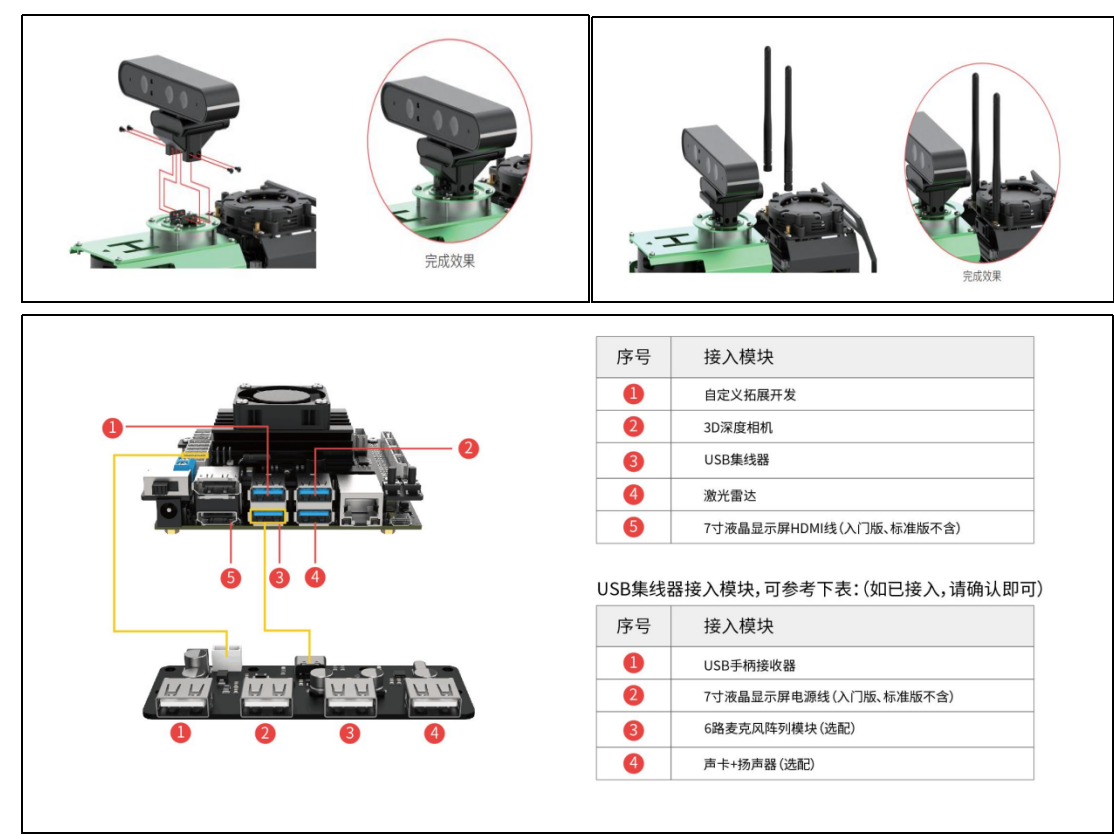 完成效果

完成效果

1
2
5
3
4

1
2
3
4

| 序号 | 接入模块 |
|---|---|
| 1 | 自定义拓展开发 |
| 2 | 3D深度相机 |
| 3 | USB集线器 |
| 4 | 激光雷达 |
| 5 | 7寸液晶显示屏HDMI线（入门版、标准版不含） |

USB集线器接入模块，可参考下表：（如已接入，请确认即可）

| 序号 | 接入模块 |
|---|---|
| 1 | USB手柄接收器 |
| 2 | 7寸液晶显示屏电源线（入门版、标准版不含） |
| 3 | 6路麦克风阵列模块（选配） |
| 4 | 声卡+扬声器（选配） |