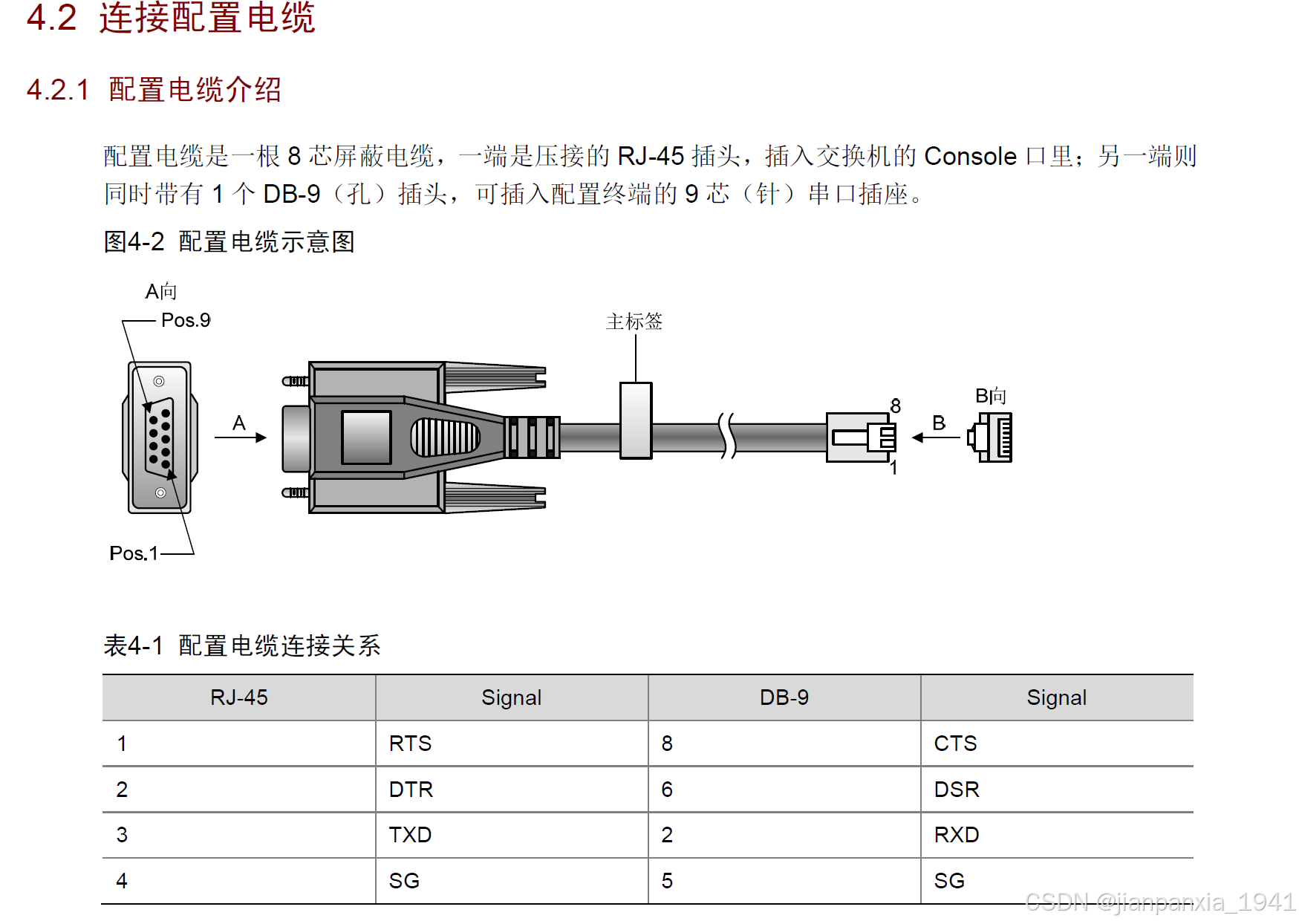 4.2 连接配置电缆

4.2.1 配置电缆介绍

配置电缆是一根 8 芯屏蔽电缆，一端是压接的 RJ-45 插头，插入交换机的 Console 口里；另一端则同时带有 1 个 DB-9（孔）插头，可插入配置终端的 9 芯（针）串口插座。

图4-2 配置电缆示意图

A向
Pos.9
Pos.1
A
主标签
8
1
B
B向

表4-1 配置电缆连接关系

| RJ-45 | Signal | DB-9 | Signal |
|---|---|---|---|
| 1 | RTS | 8 | CTS |
| 2 | DTR | 6 | DSR |
| 3 | TXD | 2 | RXD |
| 4 | SG | 5 | SG |

CSDN @jianpanxia_1941